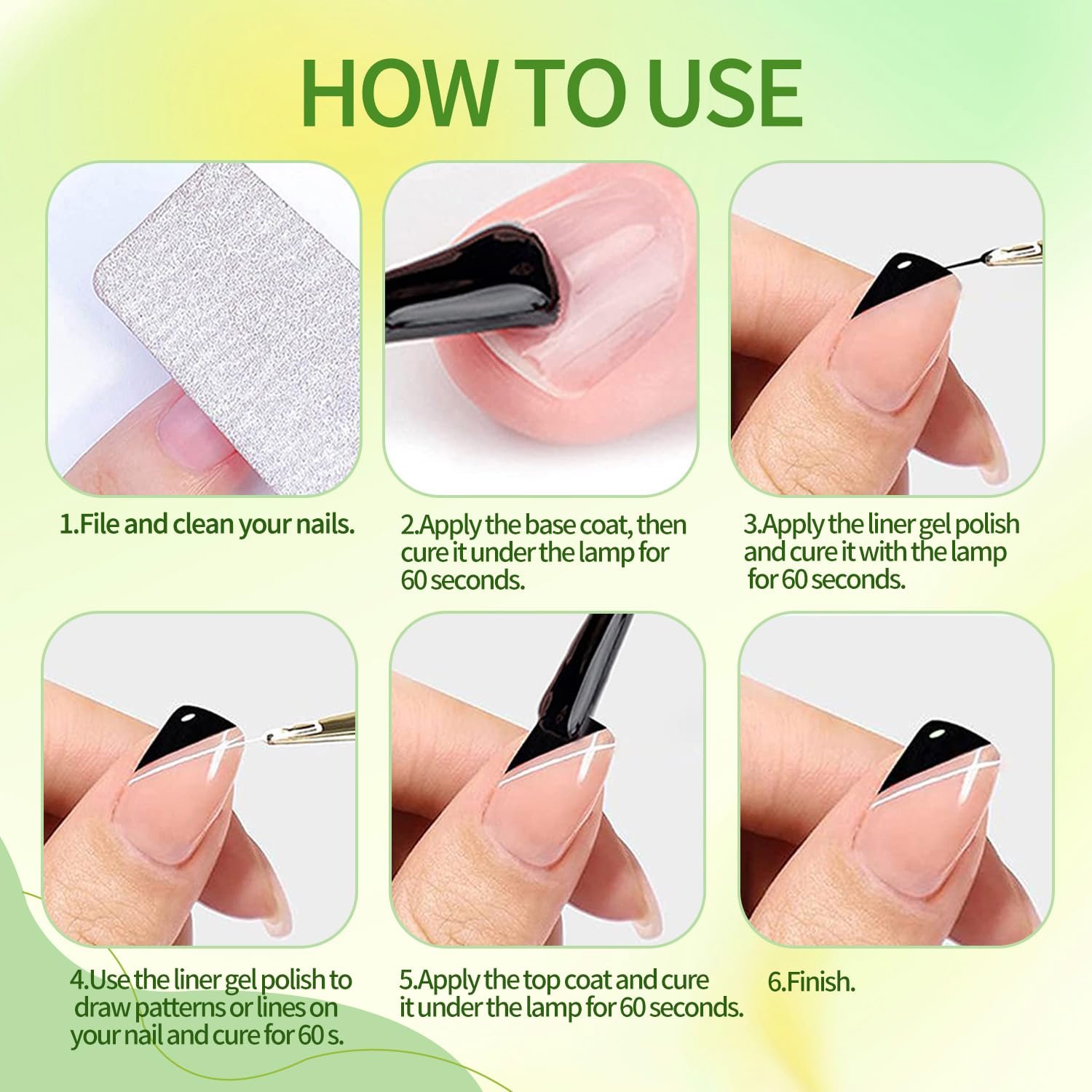 HOW TO USE

1.File and clean your nails.

2.Apply the base coat, then cure it under the lamp for 60 seconds.

3.Apply the liner gel polish and cure it with the lamp for 60 seconds.

4.Use the liner gel polish to draw patterns or lines on your nail and cure for 60 s.

5.Apply the top coat and cure it under the lamp for 60 seconds.

6.Finish.