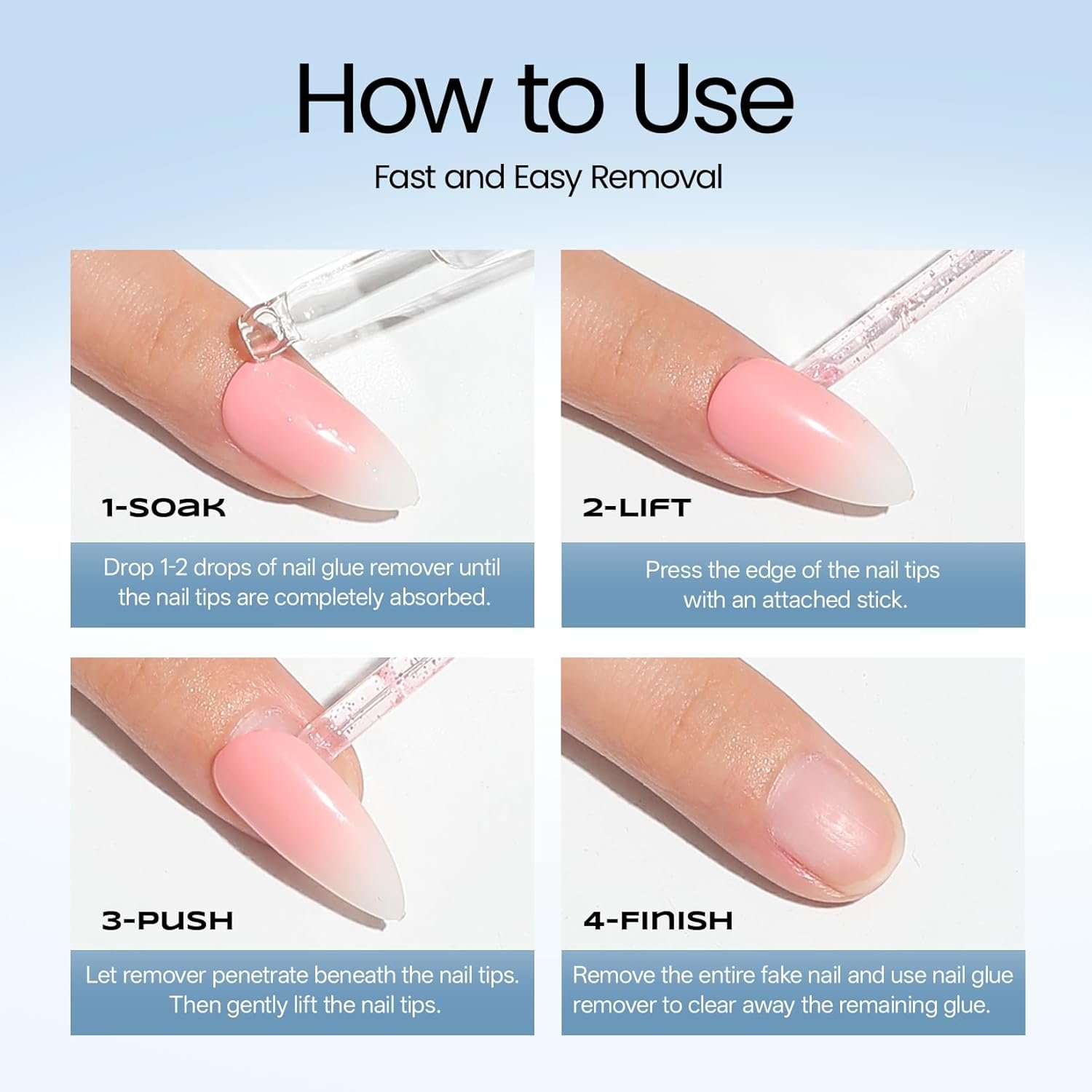 How to Use

Fast and Easy Removal

1-SOAK

Drop 1-2 drops of nail glue remover until the nail tips are completely absorbed.

2-LIFT

Press the edge of the nail tips with an attached stick.

3-PUSH

Let remover penetrate beneath the nail tips. Then gently lift the nail tips.

4-FINISH

Remove the entire fake nail and use nail glue remover to clear away the remaining glue.