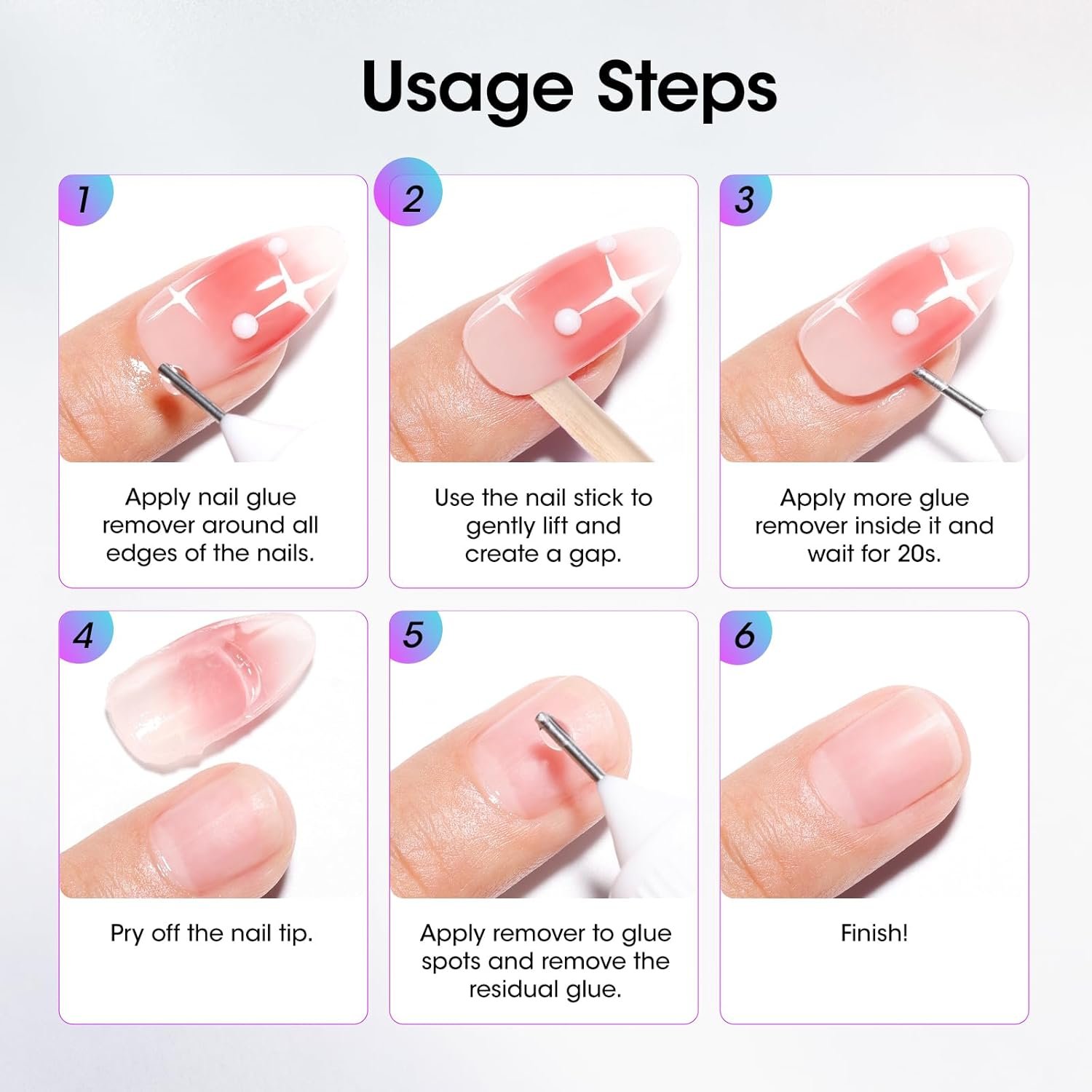 Usage Steps

1
Apply nail glue remover around all edges of the nails.

2
Use the nail stick to gently lift and create a gap.

3
Apply more glue remover inside it and wait for 20s.

4
Pry off the nail tip.

5
Apply remover to glue spots and remove the residual glue.

6
Finish!