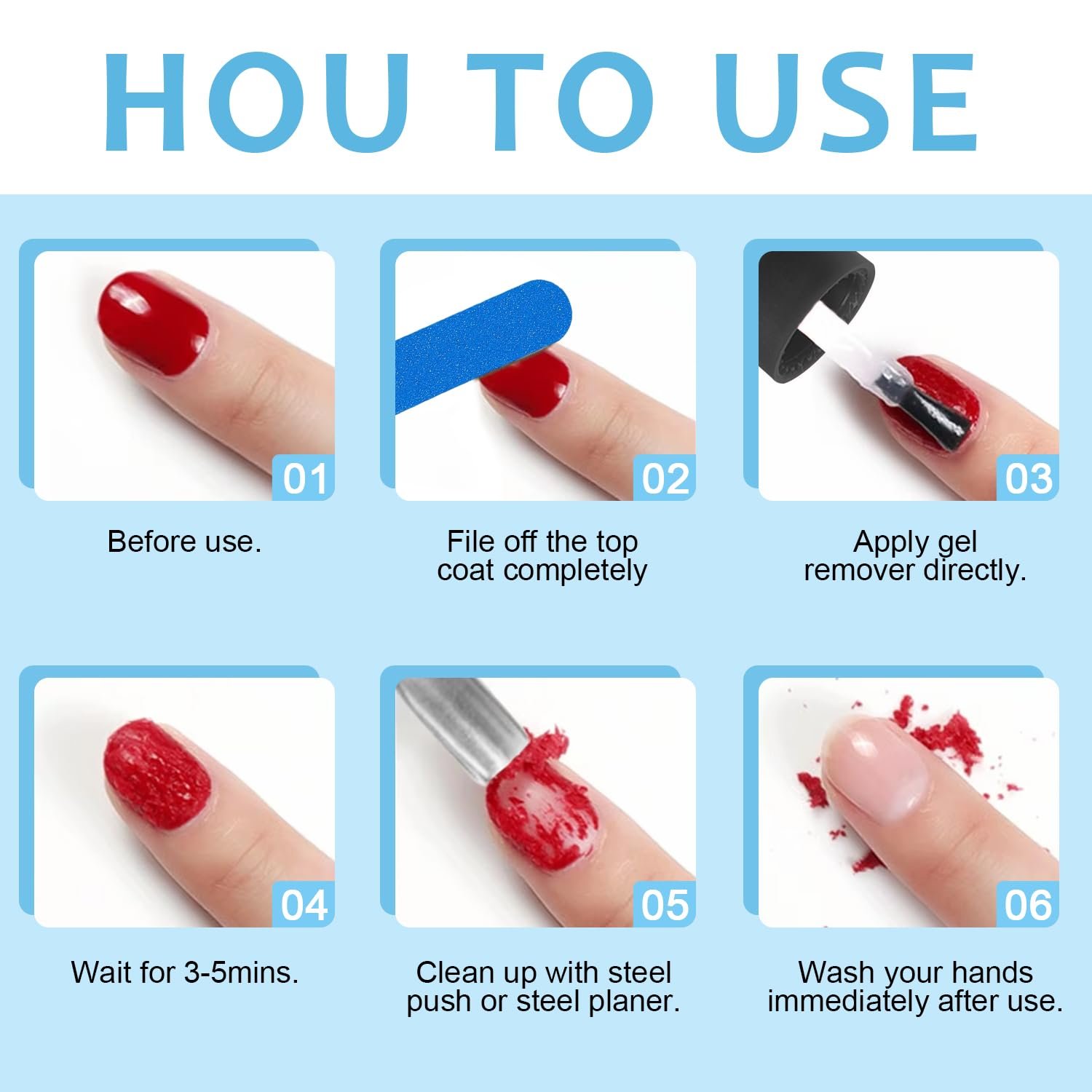 HOU TO USE

01

Before use.

02

File off the top coat completely

03

Apply gel remover directly.

04

Wait for 3-5mins.

05

Clean up with steel push or steel planer.

06

Wash your hands immediately after use.