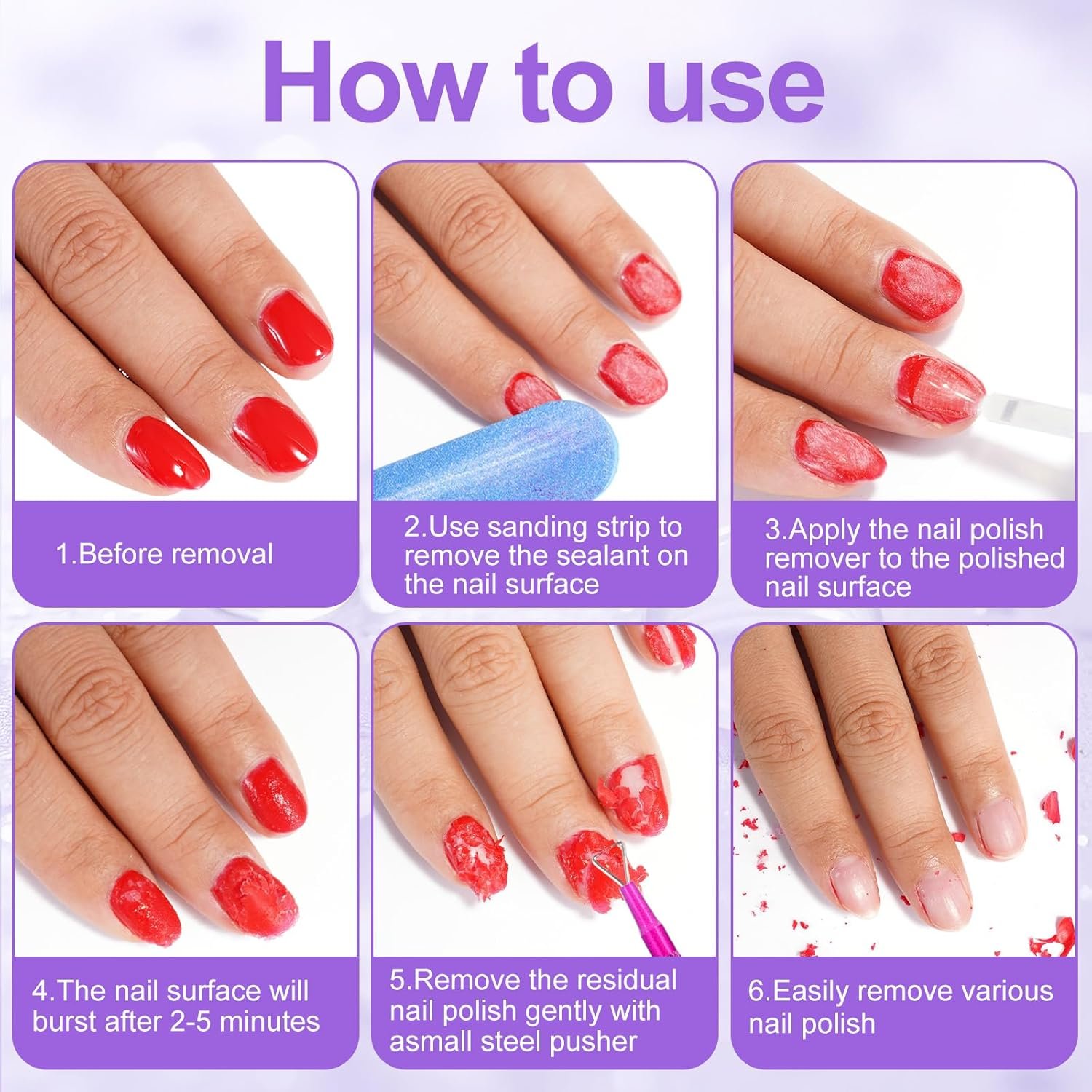 How to use

1.Before removal

2.Use sanding strip to remove the sealant on the nail surface

3.Apply the nail polish remover to the polished nail surface

4.The nail surface will burst after 2-5 minutes

5.Remove the residual nail polish gently with asmall steel pusher

6.Easily remove various nail polish