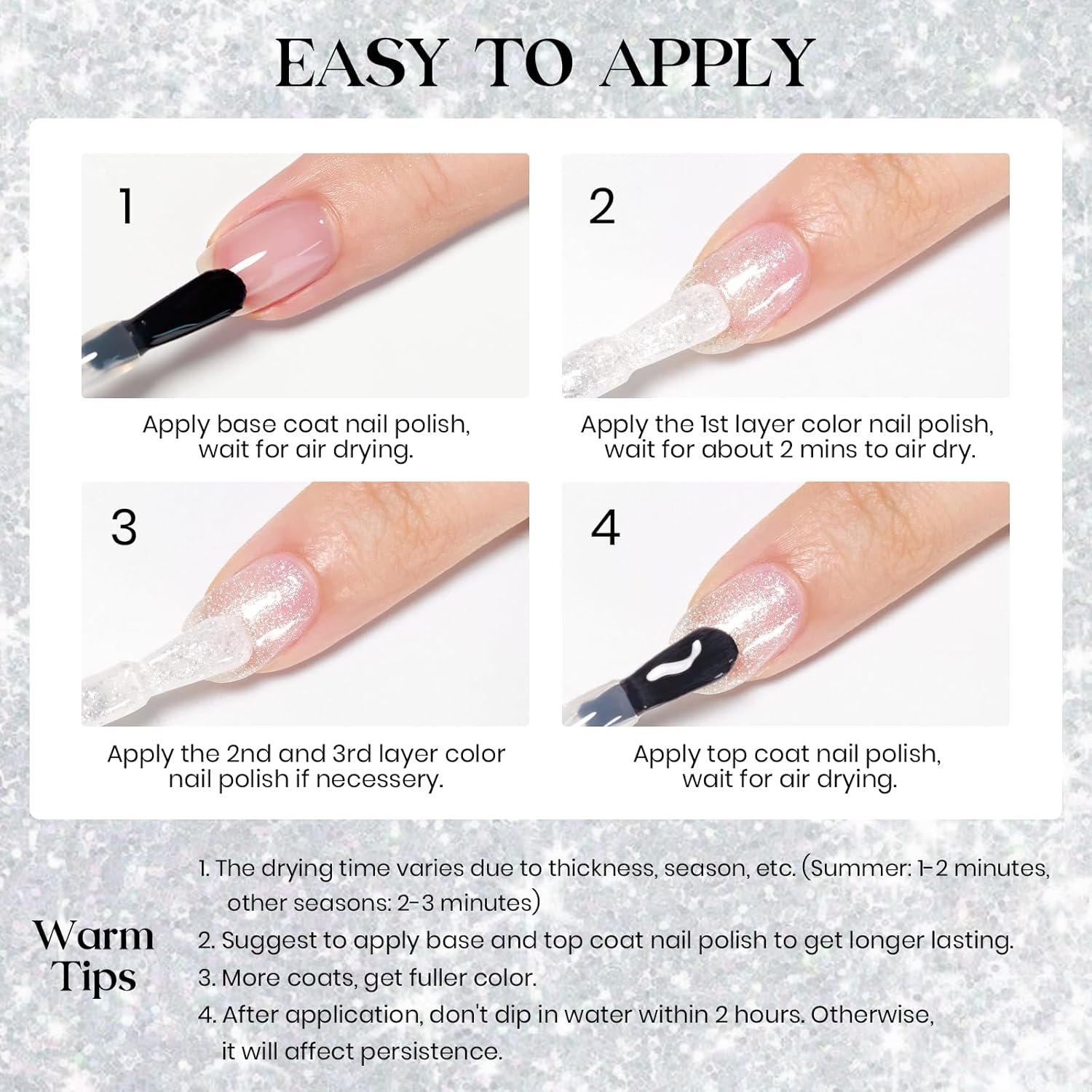 EASY TO APPLY

1

Apply base coat nail polish, wait for air drying.

2

Apply the 1st layer color nail polish, wait for about 2 mins to air dry.

3

Apply the 2nd and 3rd layer color nail polish if necessery.

4

Apply top coat nail polish, wait for air drying.

Warm Tips

1. The drying time varies due to thickness, season, etc. (Summer: 1-2 minutes, other seasons: 2-3 minutes)
2. Suggest to apply base and top coat nail polish to get longer lasting.
3. More coats, get fuller color.
4. After application, don't dip in water within 2 hours. Otherwise, it will affect persistence.