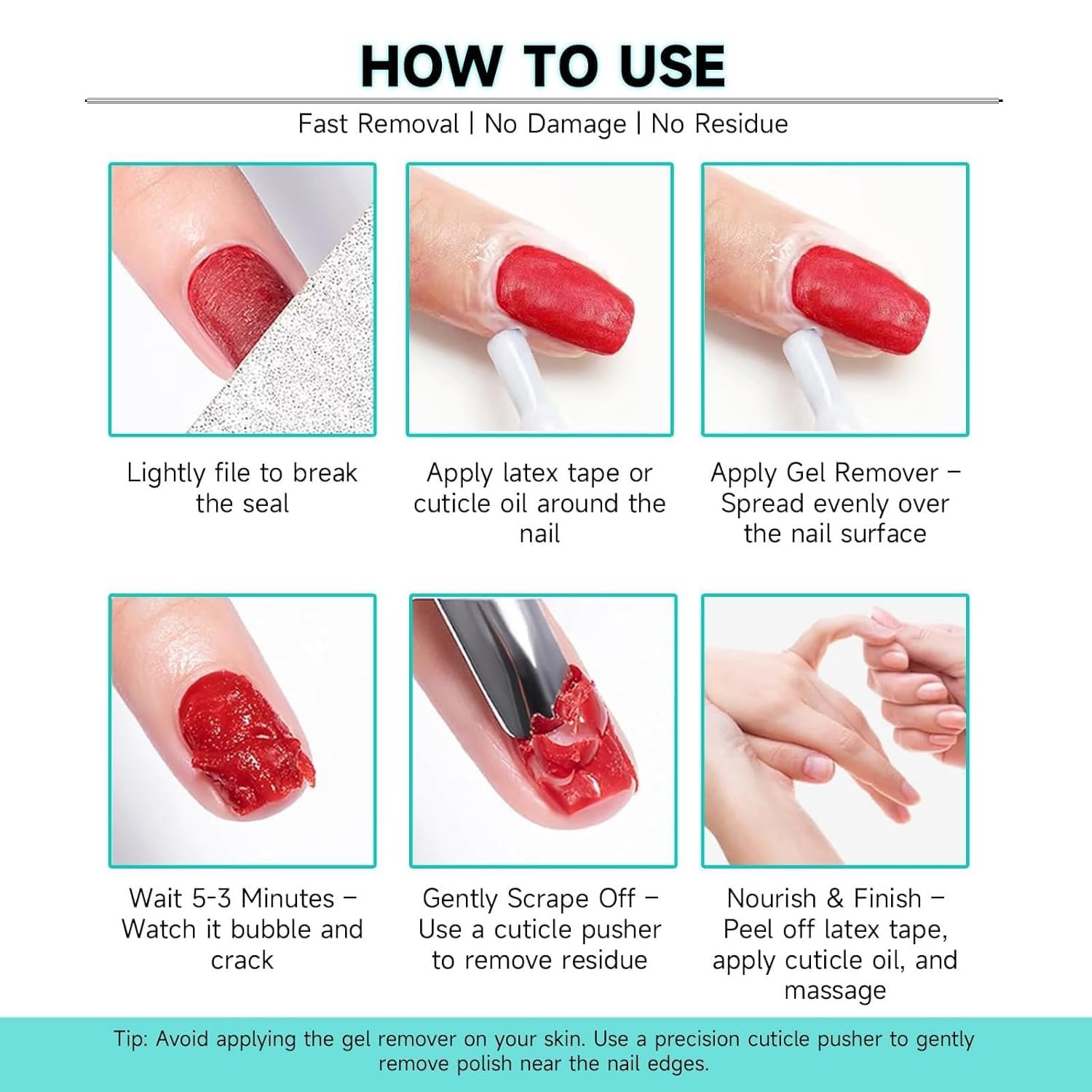 HOW TO USE

Fast Removal | No Damage | No Residue

Lightly file to break the seal

Apply latex tape or cuticle oil around the nail

Apply Gel Remover – Spread evenly over the nail surface

Wait 5-3 Minutes – Watch it bubble and crack

Gently Scrape Off – Use a cuticle pusher to remove residue

Nourish & Finish – Peel off latex tape, apply cuticle oil, and massage

Tip: Avoid applying the gel remover on your skin. Use a precision cuticle pusher to gently remove polish near the nail edges.