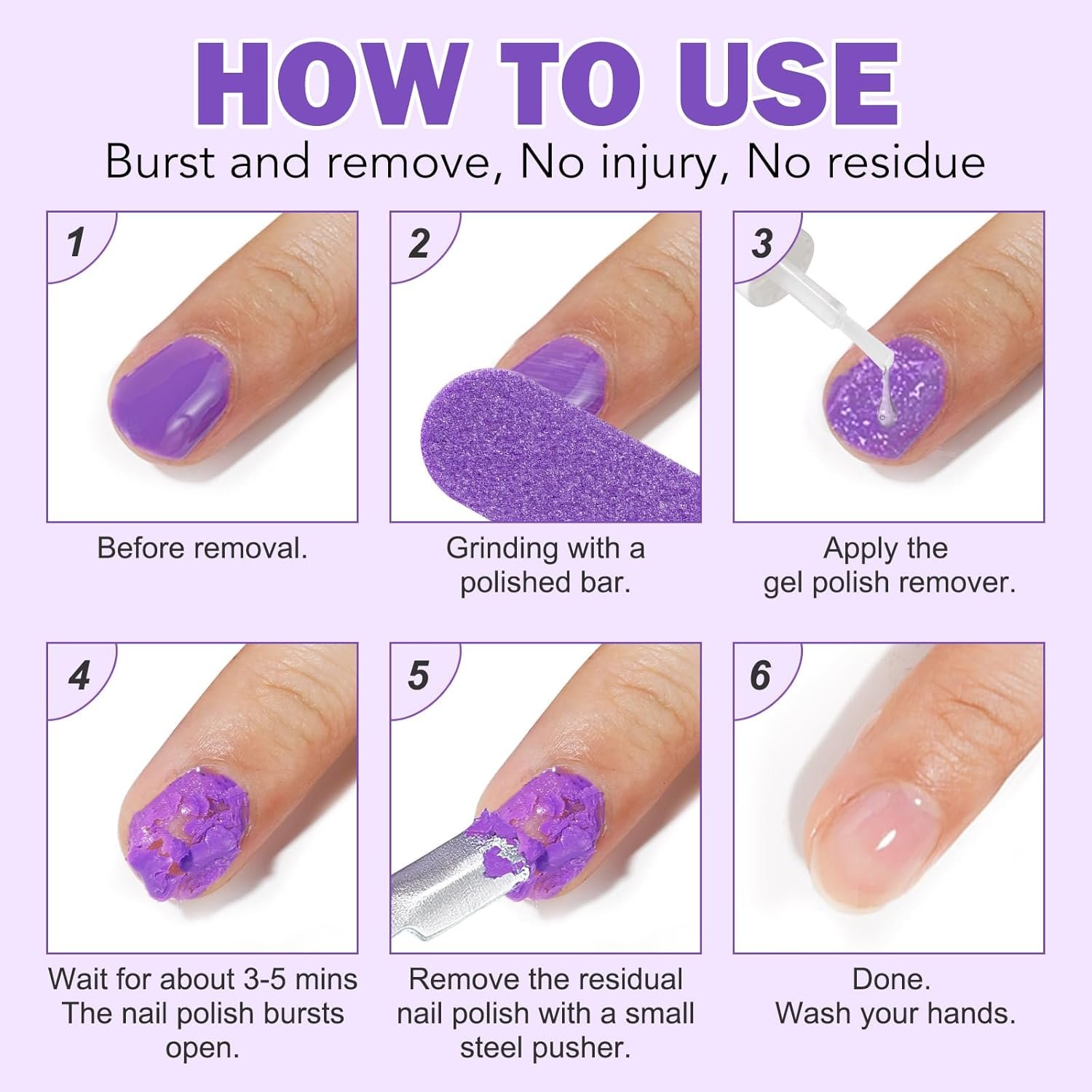 HOW TO USE

Burst and remove, No injury, No residue

1

Before removal.

2

Grinding with a polished bar.

3

Apply the gel polish remover.

4

Wait for about 3-5 mins The nail polish bursts open.

5

Remove the residual nail polish with a small steel pusher.

6

Done. Wash your hands.