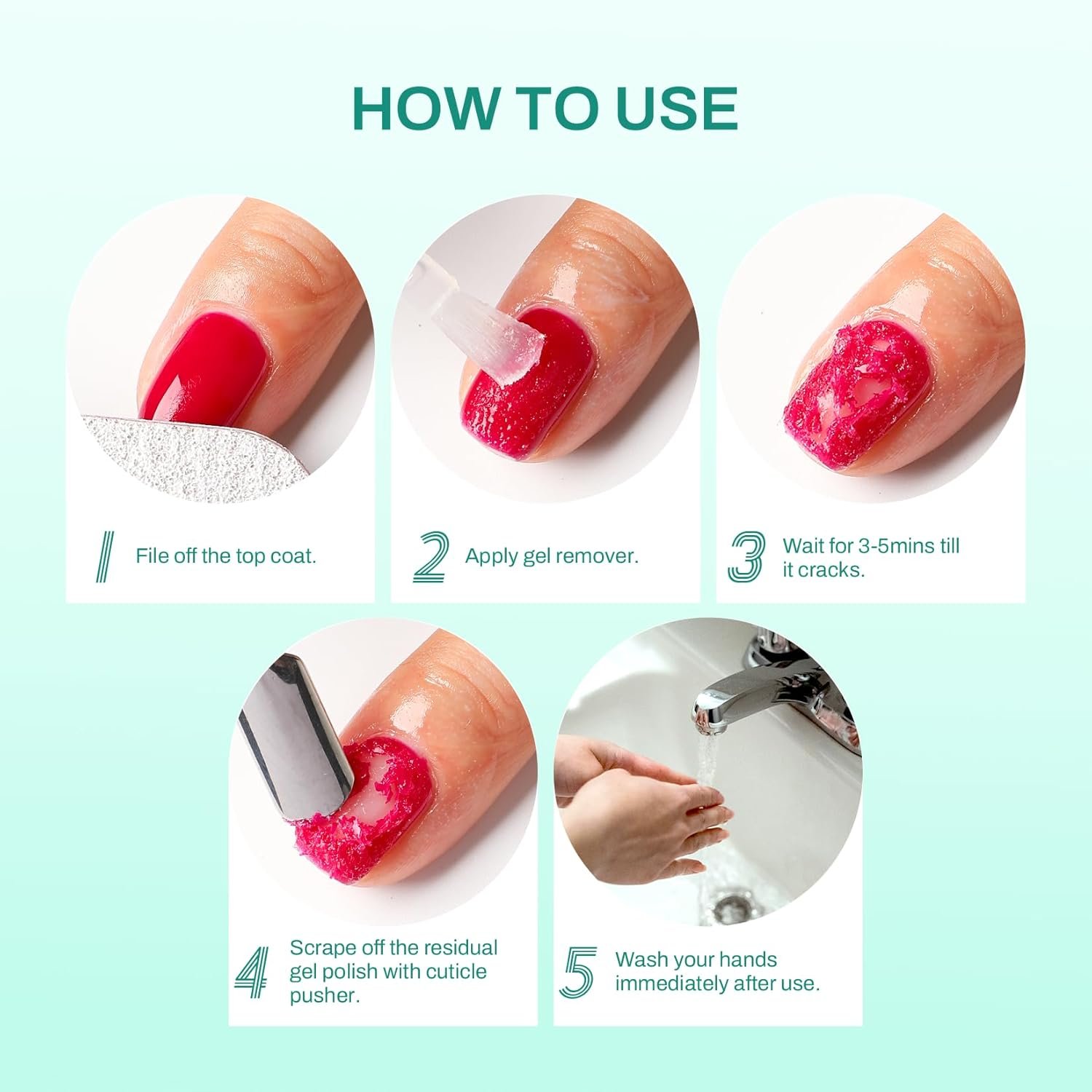 HOW TO USE

1 File off the top coat.

2 Apply gel remover.

3 Wait for 3-5mins till it cracks.

4 Scrape off the residual gel polish with cuticle pusher.

5 Wash your hands immediately after use.