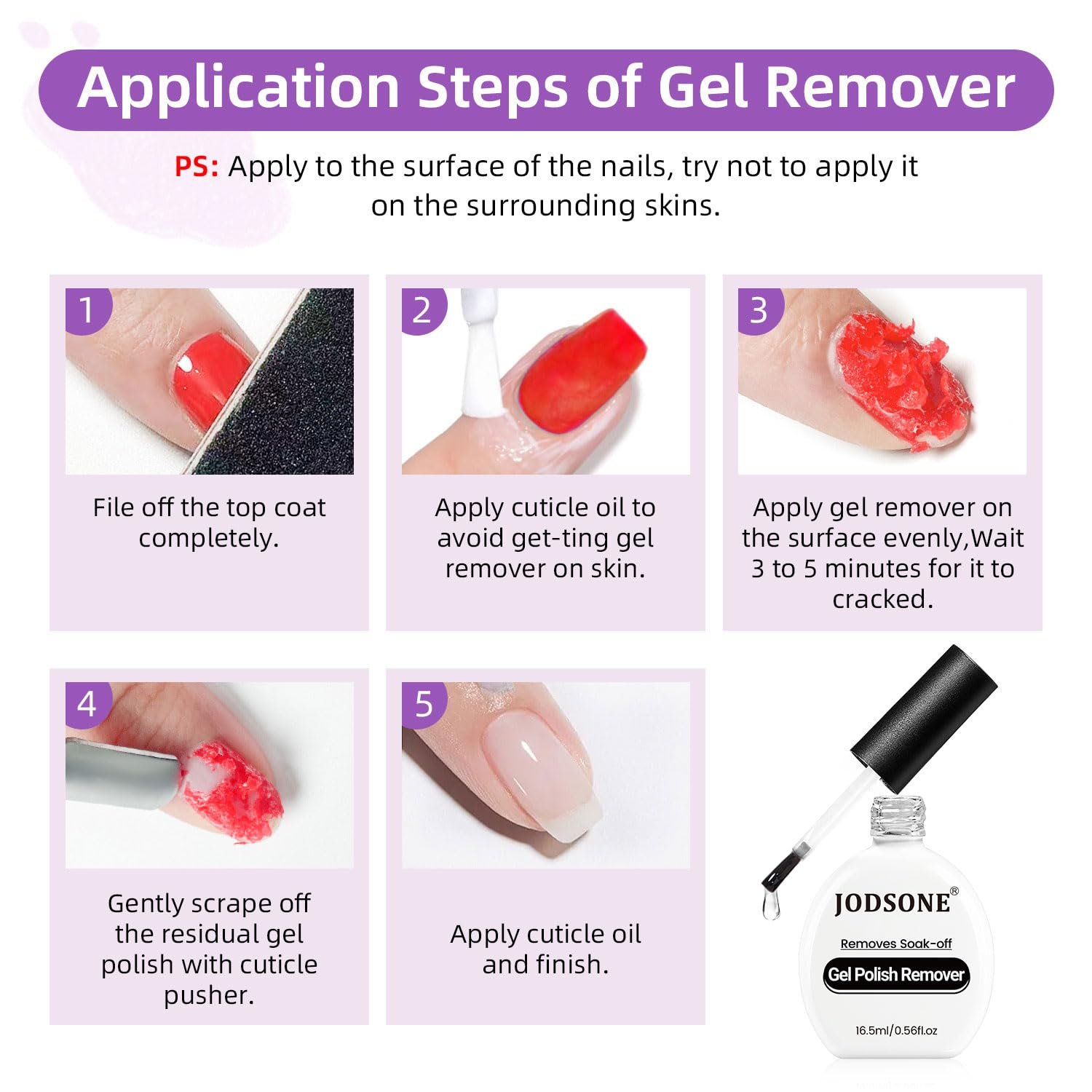 Application Steps of Gel Remover

PS: Apply to the surface of the nails, try not to apply it on the surrounding skins.

1

File off the top coat completely.

2

Apply cuticle oil to avoid get-ting gel remover on skin.

3

Apply gel remover on the surface evenly,Wait 3 to 5 minutes for it to cracked.

4

Gently scrape off the residual gel polish with cuticle pusher.

5

Apply cuticle oil and finish.

JODSONE®

Removes Soak-off

Gel Polish Remover

16.5ml/0.56fl.oz