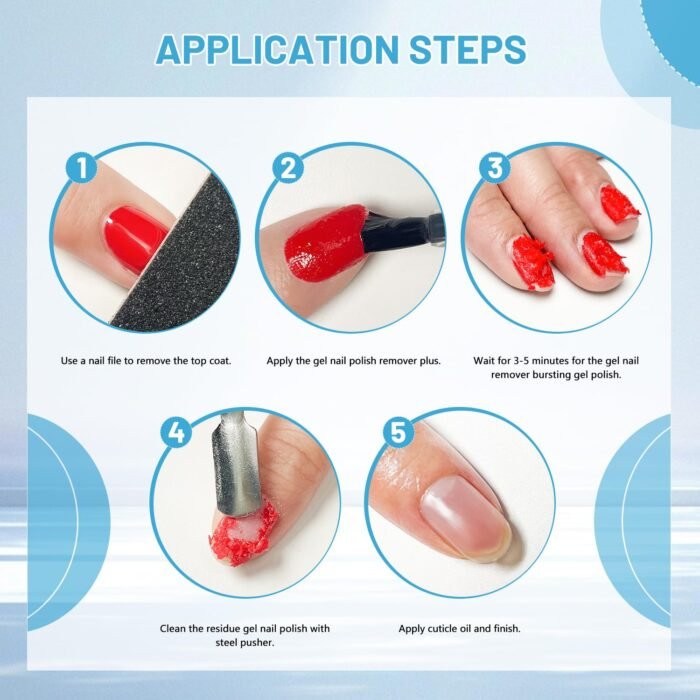 APPLICATION STEPS

1

Use a nail file to remove the top coat.

2

Apply the gel nail polish remover plus.

3

Wait for 3-5 minutes for the gel nail remover bursting gel polish.

4

Clean the residue gel nail polish with steel pusher.

5

Apply cuticle oil and finish.