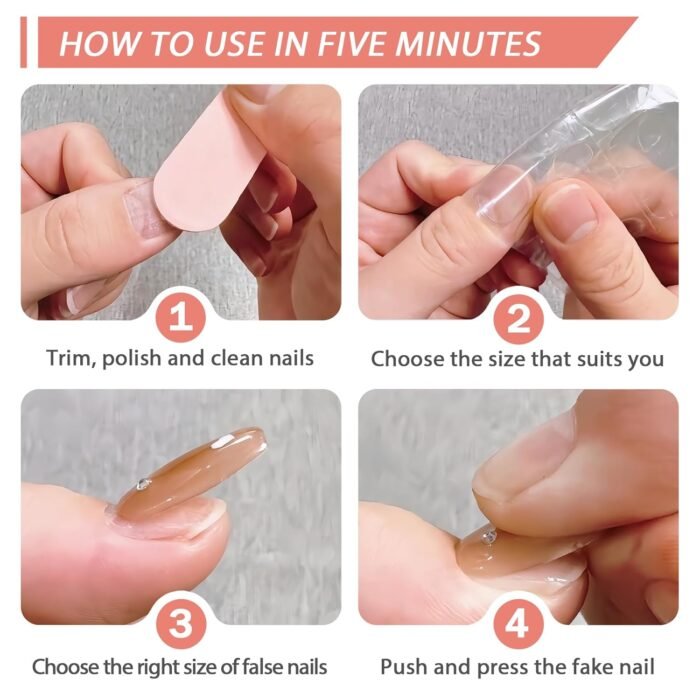 HOW TO USE IN FIVE MINUTES

1
Trim, polish and clean nails

2
Choose the size that suits you

3
Choose the right size of false nails

4
Push and press the fake nail