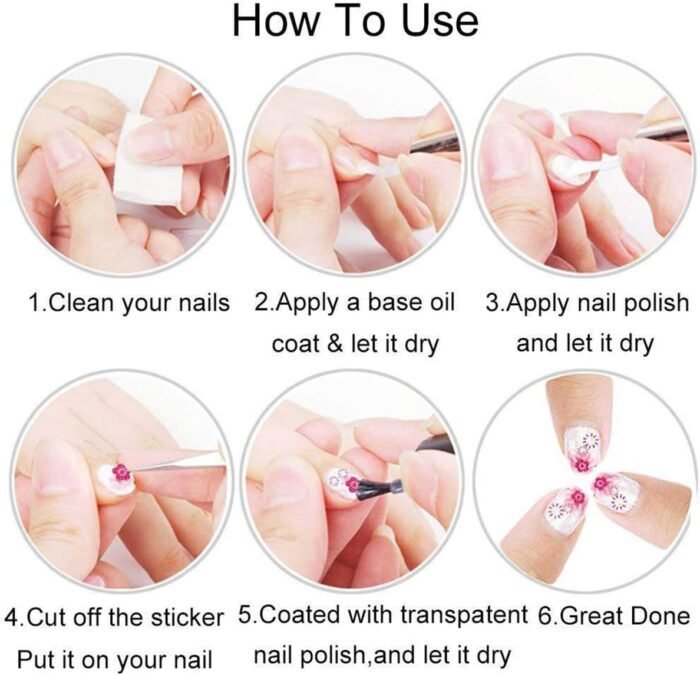 How To Use

1.Clean your nails

2.Apply a base oil coat & let it dry

3.Apply nail polish and let it dry

4.Cut off the sticker Put it on your nail

5.Coated with transpatent nail polish,and let it dry

6.Great Done