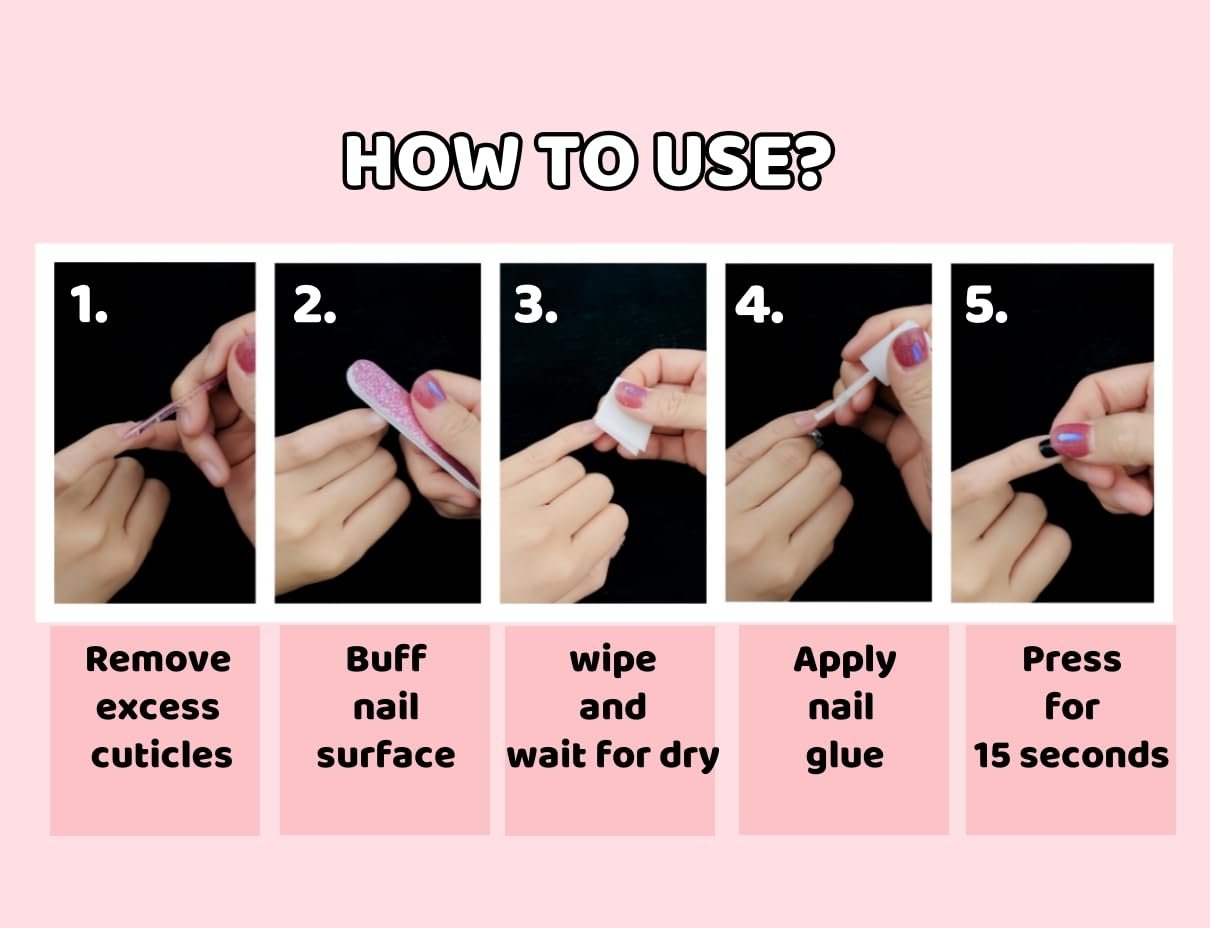 HOW TO USE?

1.

2.

3.

4.

5.

Remove excess cuticles

Buff nail surface

wipe and wait for dry

Apply nail glue

Press for 15 seconds