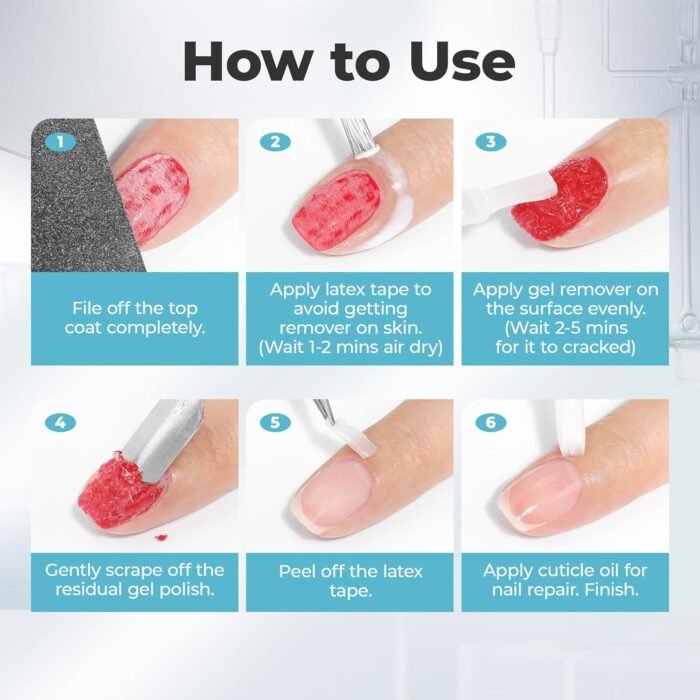 How to Use

1

File off the top coat completely.

2

Apply latex tape to avoid getting remover on skin. (Wait 1-2 mins air dry)

3

Apply gel remover on the surface evenly. (Wait 2-5 mins for it to cracked)

4

Gently scrape off the residual gel polish.

5

Peel off the latex tape.

6

Apply cuticle oil for nail repair. Finish.