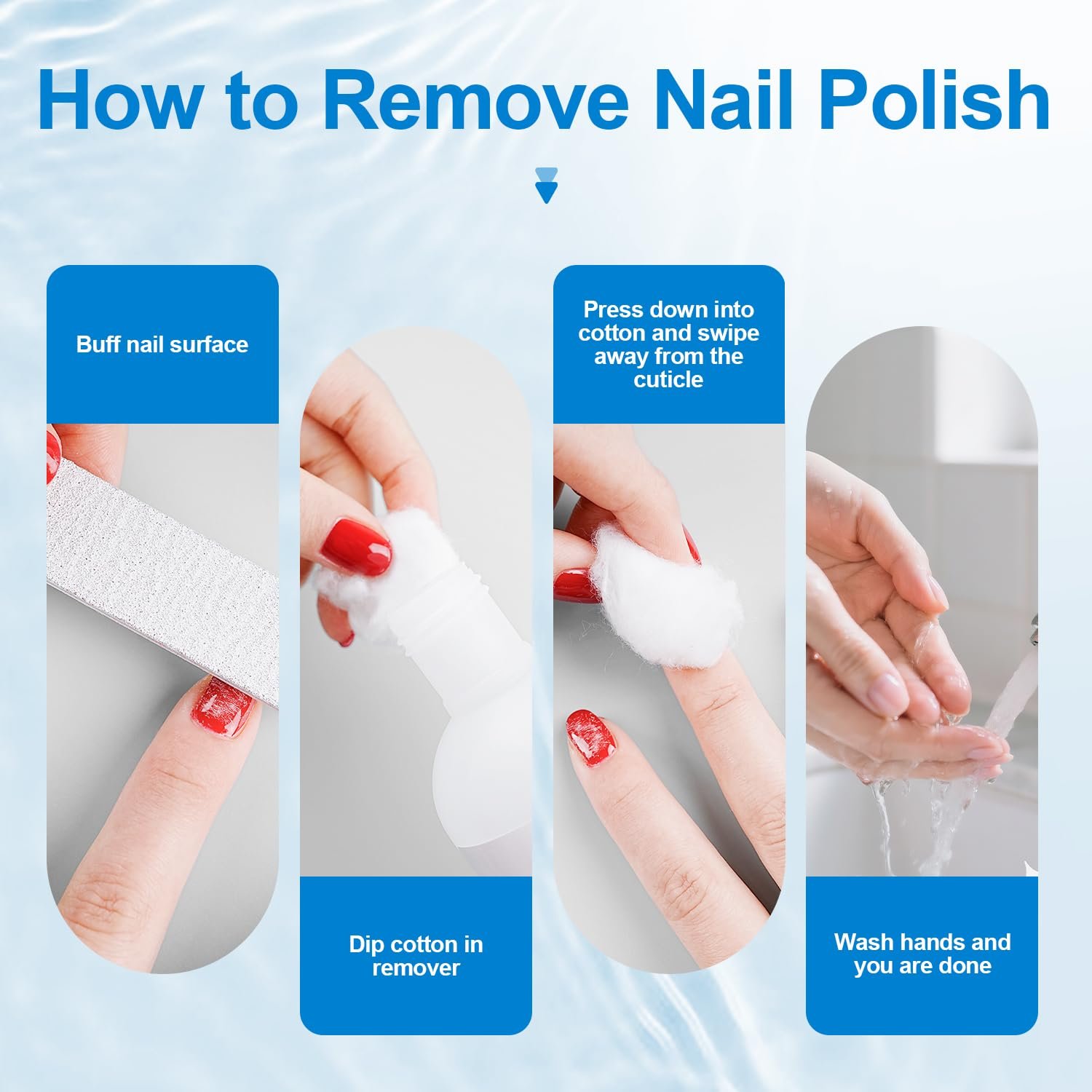 How to Remove Nail Polish

Buff nail surface

Dip cotton in remover

Press down into cotton and swipe away from the cuticle

Wash hands and you are done