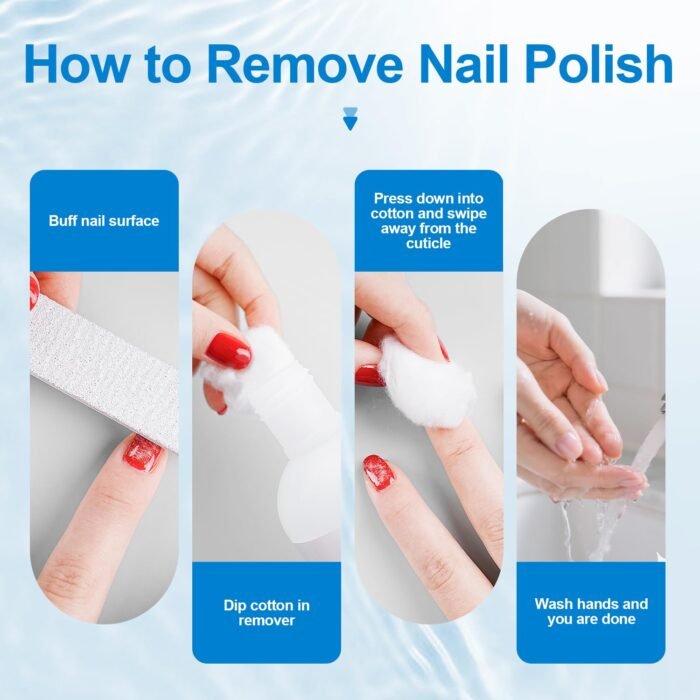 How to Remove Nail Polish

Buff nail surface

Dip cotton in remover

Press down into cotton and swipe away from the cuticle

Wash hands and you are done