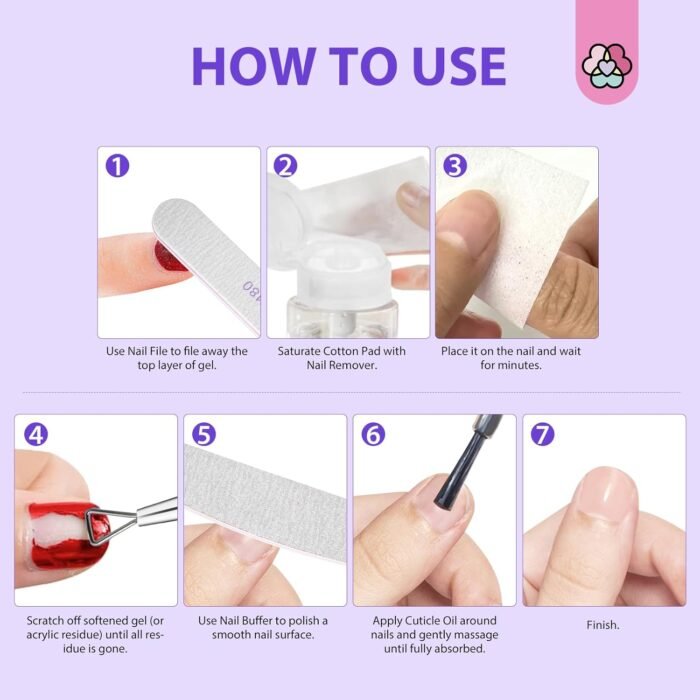 HOW TO USE

1
180
Use Nail File to file away the top layer of gel.

2
Saturate Cotton Pad with Nail Remover.

3
Place it on the nail and wait for minutes.

4
Scratch off softened gel (or acrylic residue) until all residue is gone.

5
Use Nail Buffer to polish a smooth nail surface.

6
Apply Cuticle Oil around nails and gently massage until fully absorbed.

7
Finish.