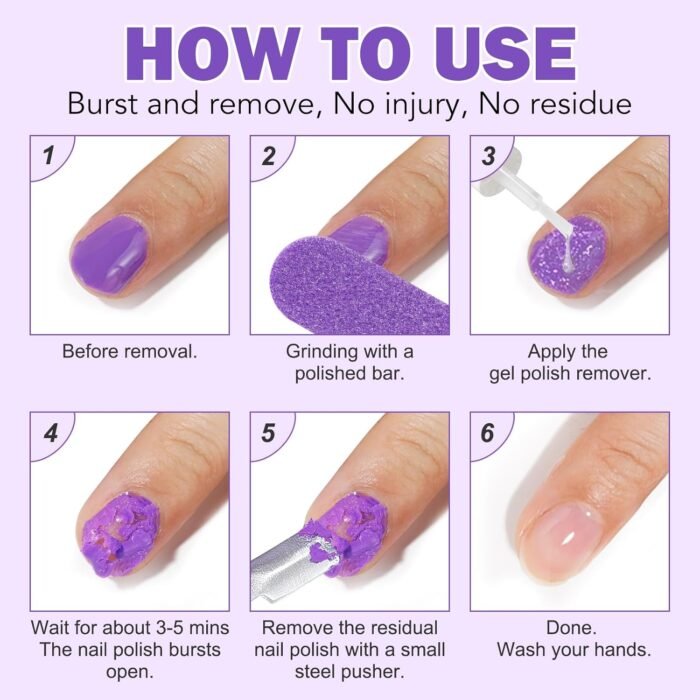 HOW TO USE

Burst and remove, No injury, No residue

1

Before removal.

2

Grinding with a polished bar.

3

Apply the gel polish remover.

4

Wait for about 3-5 mins The nail polish bursts open.

5

Remove the residual nail polish with a small steel pusher.

6

Done. Wash your hands.