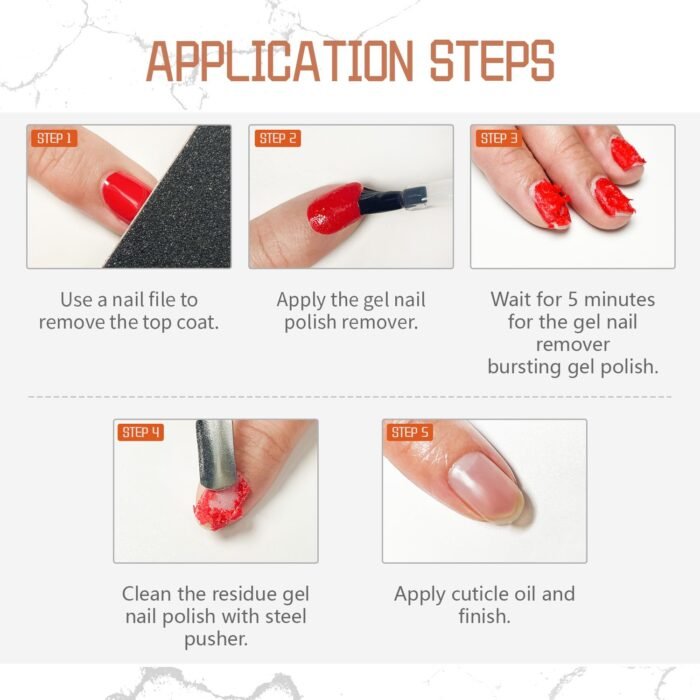 APPLICATION STEPS

STEP 1

Use a nail file to remove the top coat.

STEP 2

Apply the gel nail polish remover.

STEP 3

Wait for 5 minutes for the gel nail remover bursting gel polish.

STEP 4

Clean the residue gel nail polish with steel pusher.

STEP 5

Apply cuticle oil and finish.