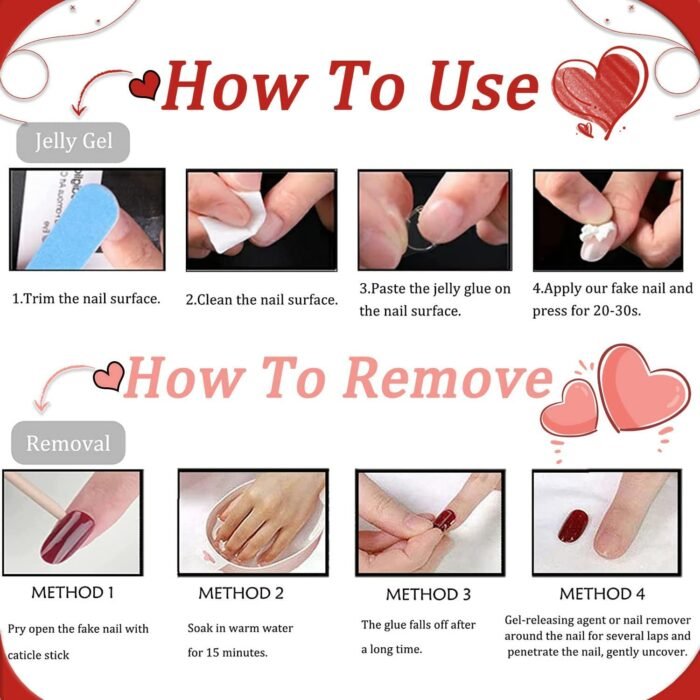 How To Use

Jelly Gel

1.Trim the nail surface.

2.Clean the nail surface.

3.Paste the jelly glue on the nail surface.

4.Apply our fake nail and press for 20-30s.

How To Remove

Removal

METHOD 1

Pry open the fake nail with caticle stick

METHOD 2

Soak in warm water for 15 minutes.

METHOD 3

The glue falls off after a long time.

METHOD 4

Gel-releasing agent or nail remover around the nail for several laps and penetrate the nail, gently uncover.