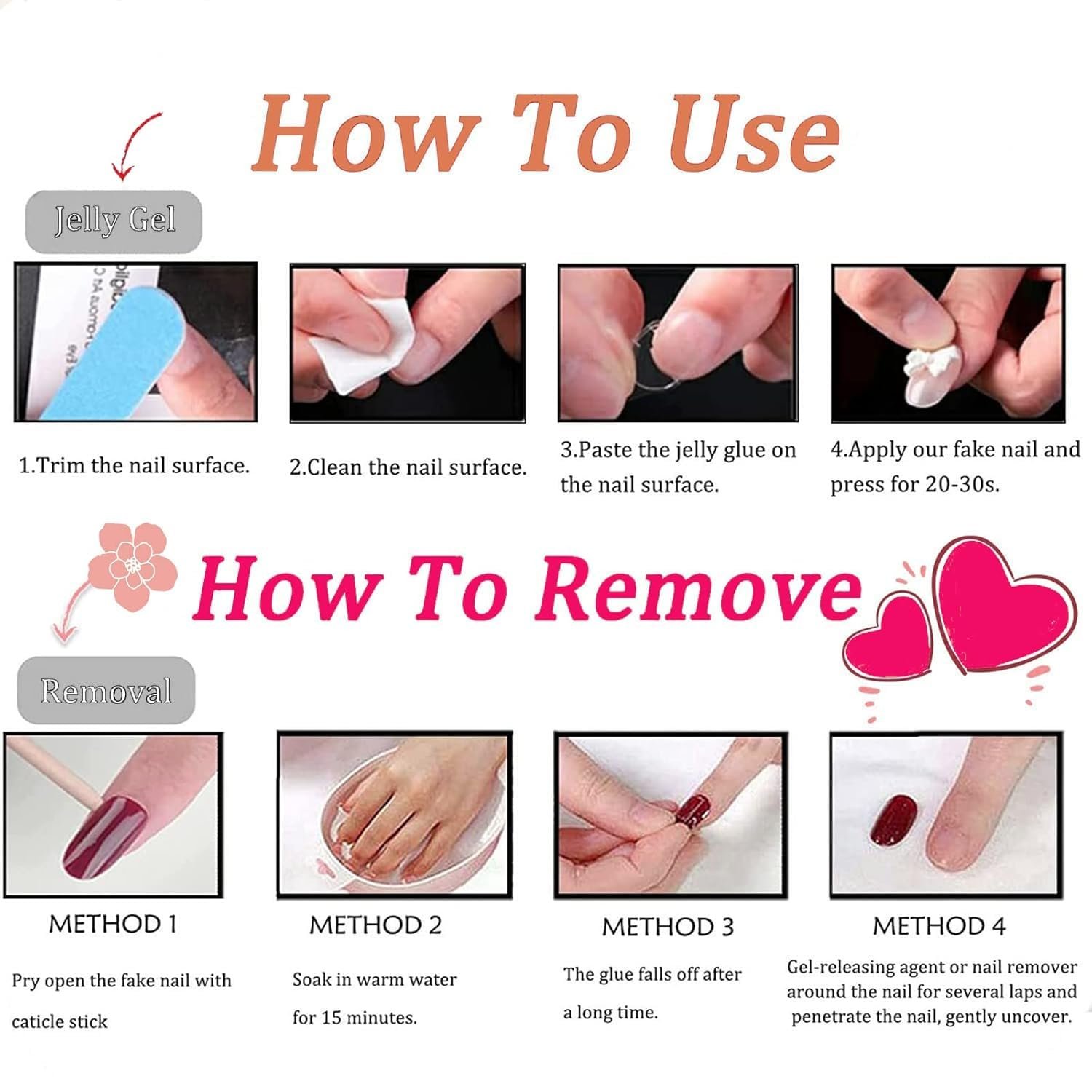 How To Use

Jelly Gel

1.Trim the nail surface.

2.Clean the nail surface.

3.Paste the jelly glue on the nail surface.

4.Apply our fake nail and press for 20-30s.

How To Remove

Removal

METHOD 1

Pry open the fake nail with caticle stick

METHOD 2

Soak in warm water for 15 minutes.

METHOD 3

The glue falls off after a long time.

METHOD 4

Gel-releasing agent or nail remover around the nail for several laps and penetrate the nail, gently uncover.