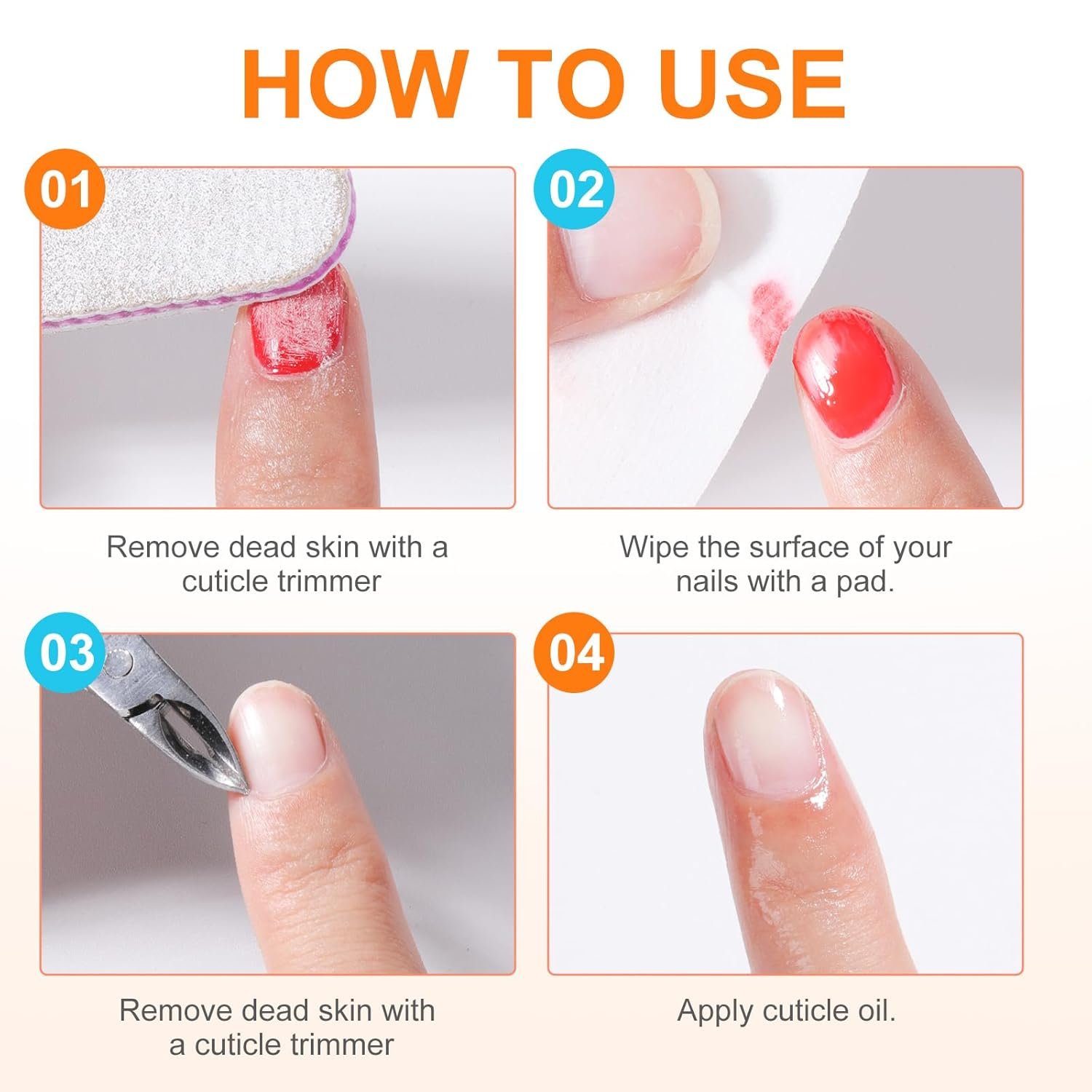 HOW TO USE

01

Remove dead skin with a cuticle trimmer

02

Wipe the surface of your nails with a pad.

03

Remove dead skin with a cuticle trimmer

04

Apply cuticle oil.