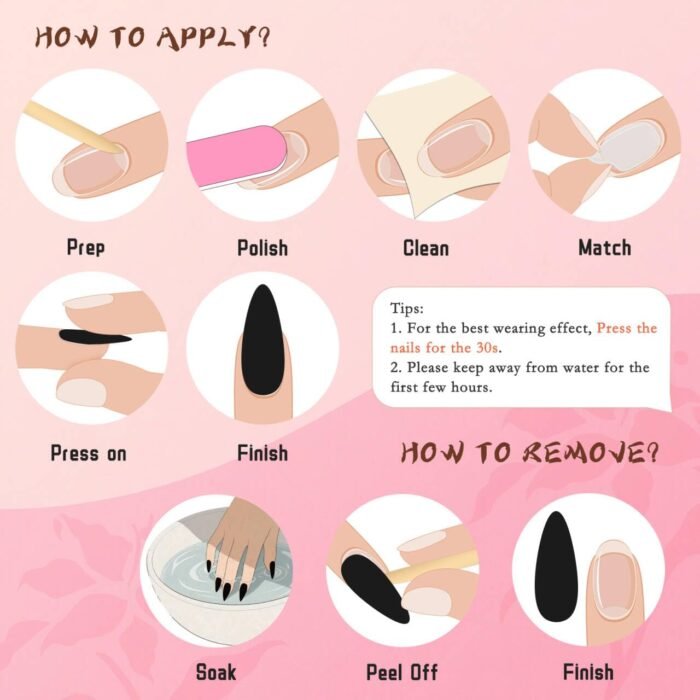 HOW TO APPLY?

Prep

Polish

Clean

Match

Press on

Finish

Tips:
1. For the best wearing effect, Press the nails for the 30s.
2. Please keep away from water for the first few hours.

HOW TO REMOVE?

Soak

Peel Off

Finish