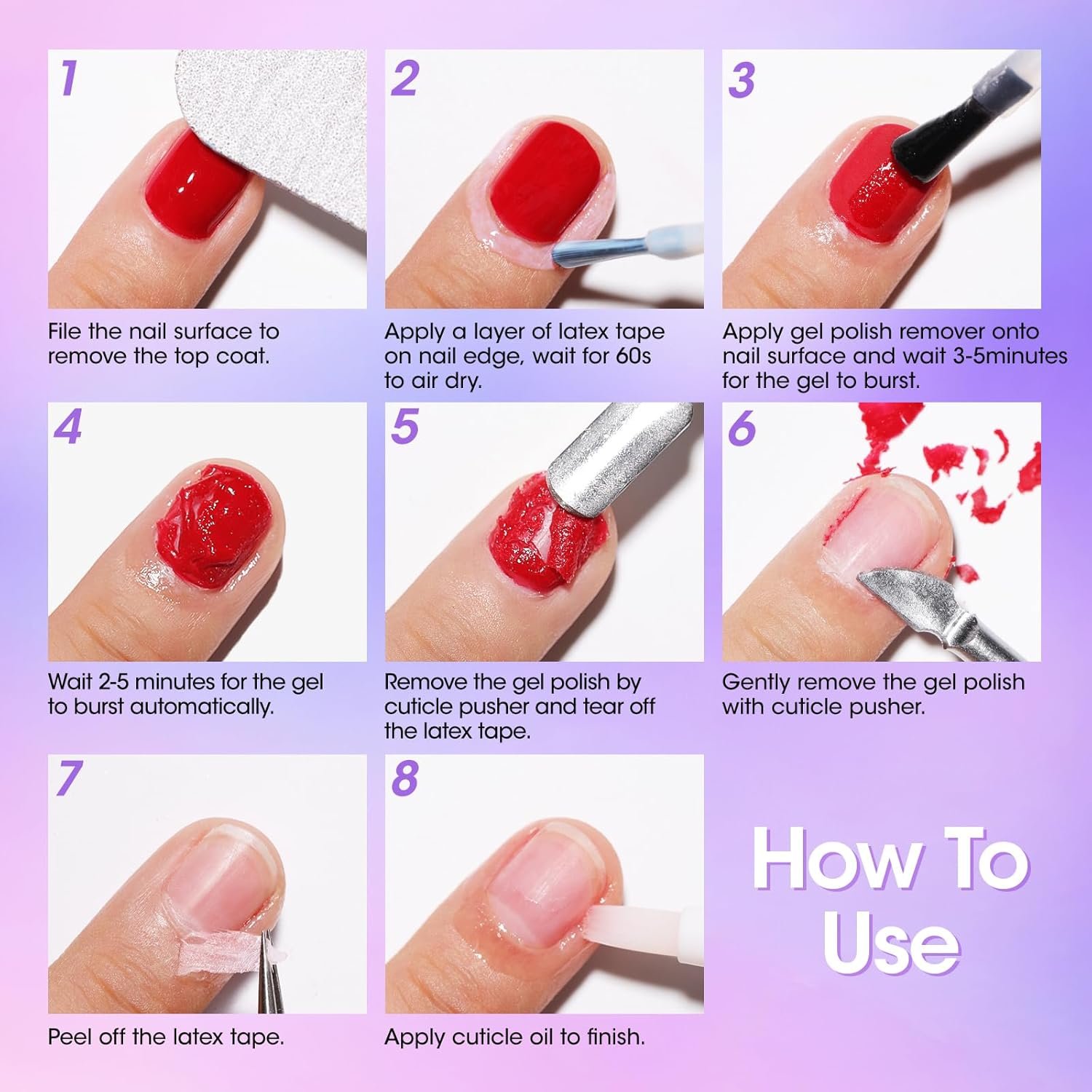 1

File the nail surface to remove the top coat.

2

Apply a layer of latex tape on nail edge, wait for 60s to air dry.

3

Apply gel polish remover onto nail surface and wait 3-5minutes for the gel to burst.

4

Wait 2-5 minutes for the gel to burst automatically.

5

Remove the gel polish by cuticle pusher and tear off the latex tape.

6

Gently remove the gel polish with cuticle pusher.

7

Peel off the latex tape.

8

Apply cuticle oil to finish.

How To Use