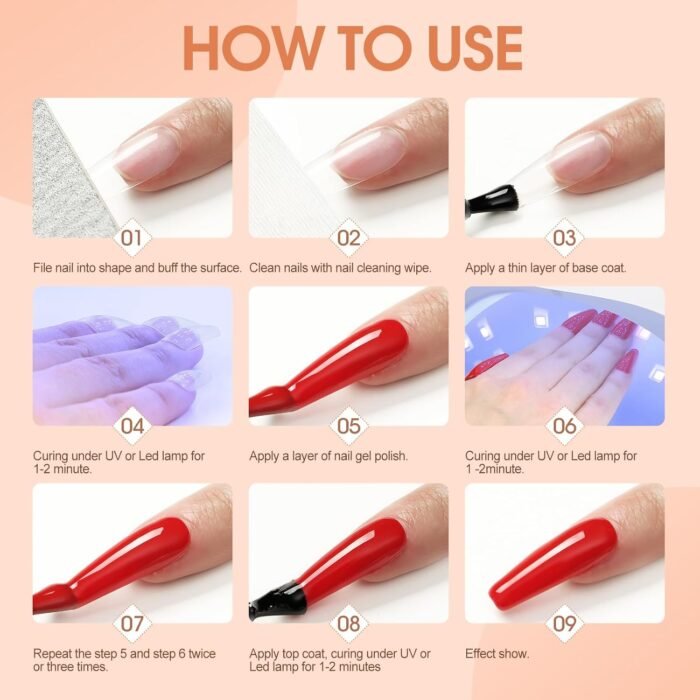 HOW TO USE

01
File nail into shape and buff the surface.

02
Clean nails with nail cleaning wipe.

03
Apply a thin layer of base coat.

04
Curing under UV or Led lamp for 1-2 minute.

05
Apply a layer of nail gel polish.

06
Curing under UV or Led lamp for 1 -2minute.

07
Repeat the step 5 and step 6 twice or three times.

08
Apply top coat, curing under UV or Led lamp for 1-2 minutes

09
Effect show.