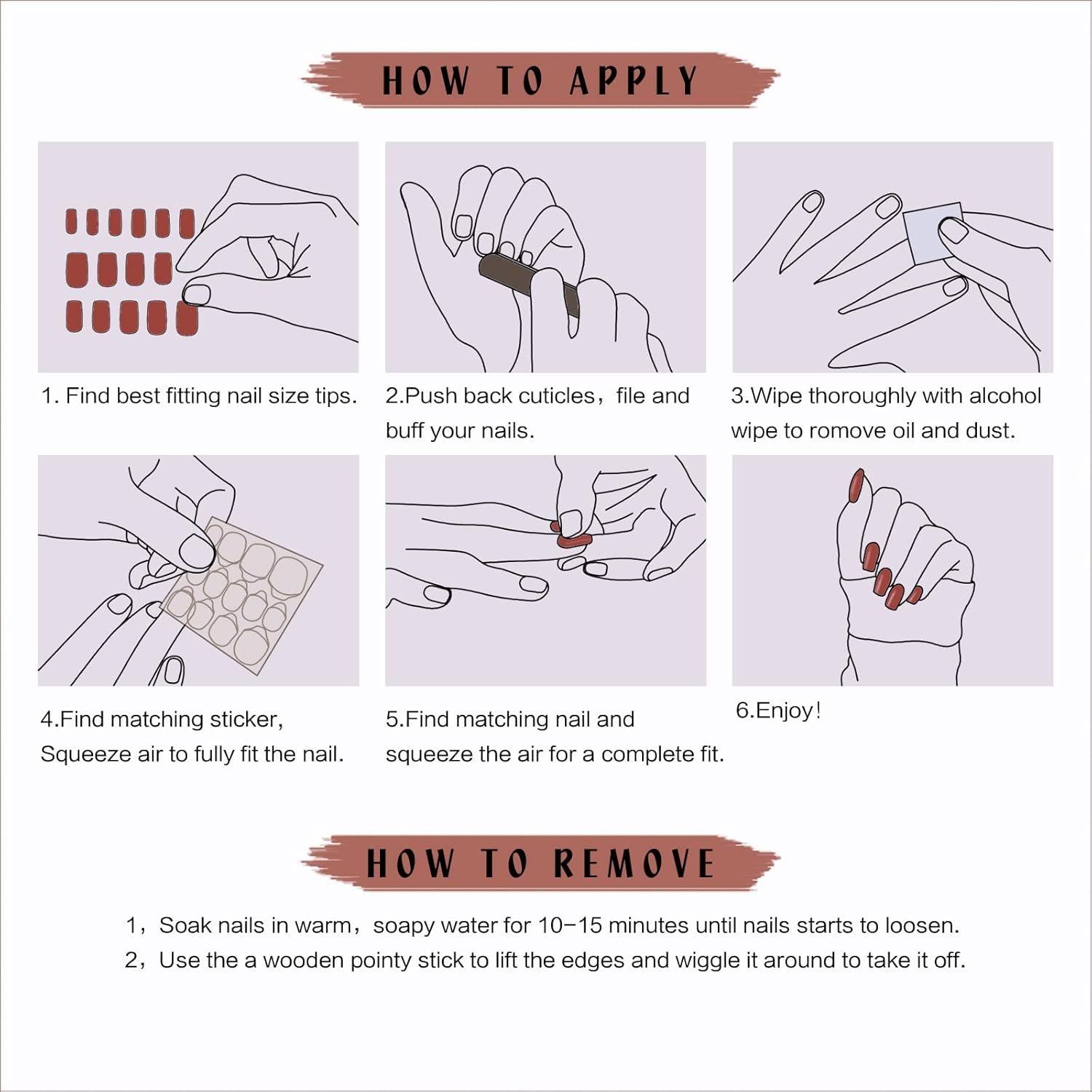 HOW TO APPLY

1. Find best fitting nail size tips.

2.Push back cuticles，file and buff your nails.

3.Wipe thoroughly with alcohol wipe to romove oil and dust.

4.Find matching sticker, Squeeze air to fully fit the nail.

5.Find matching nail and squeeze the air for a complete fit.

6.Enjoy!

HOW TO REMOVE

1，Soak nails in warm，soapy water for 10-15 minutes until nails starts to loosen.

2，Use the a wooden pointy stick to lift the edges and wiggle it around to take it off.