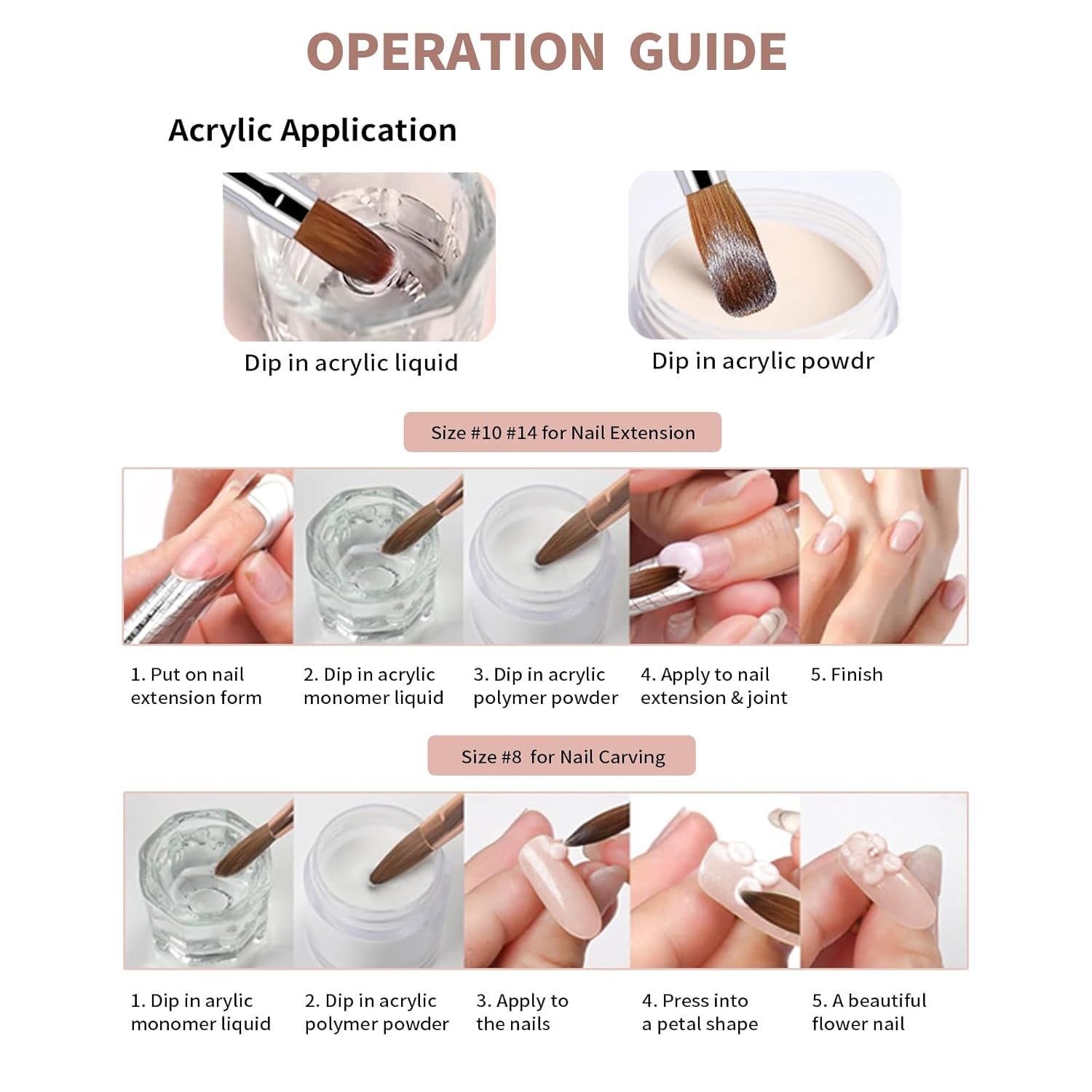 OPERATION GUIDE

Acrylic Application

Dip in acrylic liquid

Dip in acrylic powdr

Size #10 #14 for Nail Extension

1. Put on nail extension form

2. Dip in acrylic monomer liquid

3. Dip in acrylic polymer powder

4. Apply to nail extension & joint

5. Finish

Size #8 for Nail Carving

1. Dip in arylic monomer liquid

2. Dip in acrylic polymer powder

3. Apply to the nails

4. Press into a petal shape

5. A beautiful flower nail