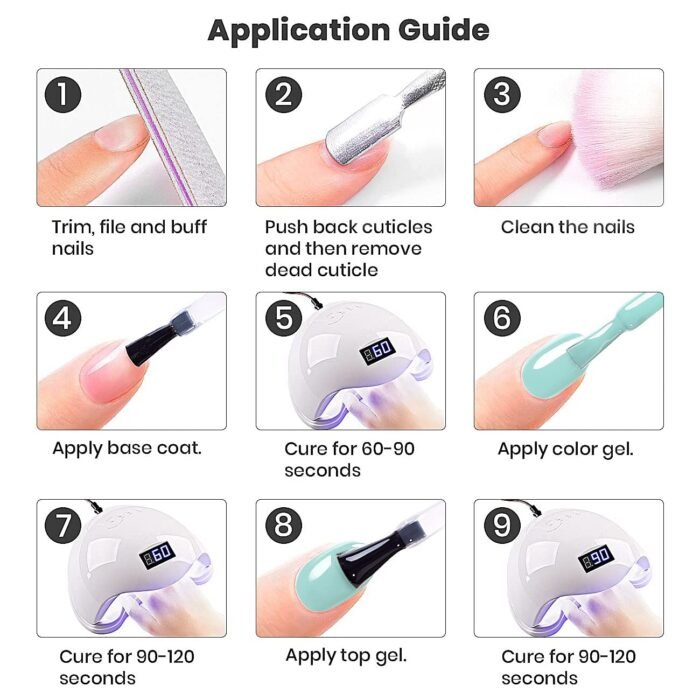 Application Guide

1
Trim, file and buff nails

2
Push back cuticles and then remove dead cuticle

3
Clean the nails

4
Apply base coat.

5
60
Cure for 60-90 seconds

6
Apply color gel.

7
60
Cure for 90-120 seconds

8
Apply top gel.

9
90
Cure for 90-120 seconds