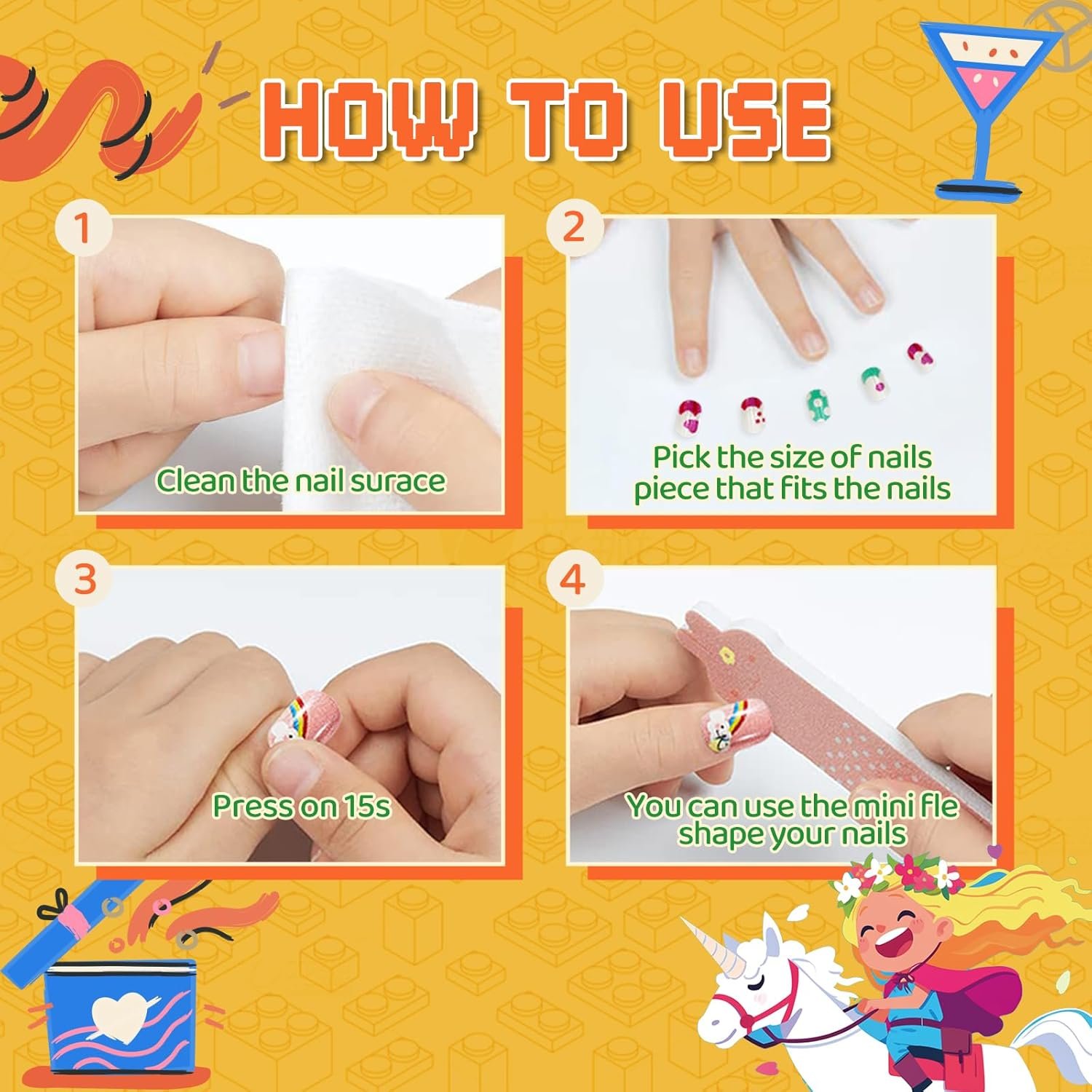 HOW TO USE

1

Clean the nail surace

2

Pick the size of nails piece that fits the nails

3

Press on 15s

4

You can use the mini fle shape your nails