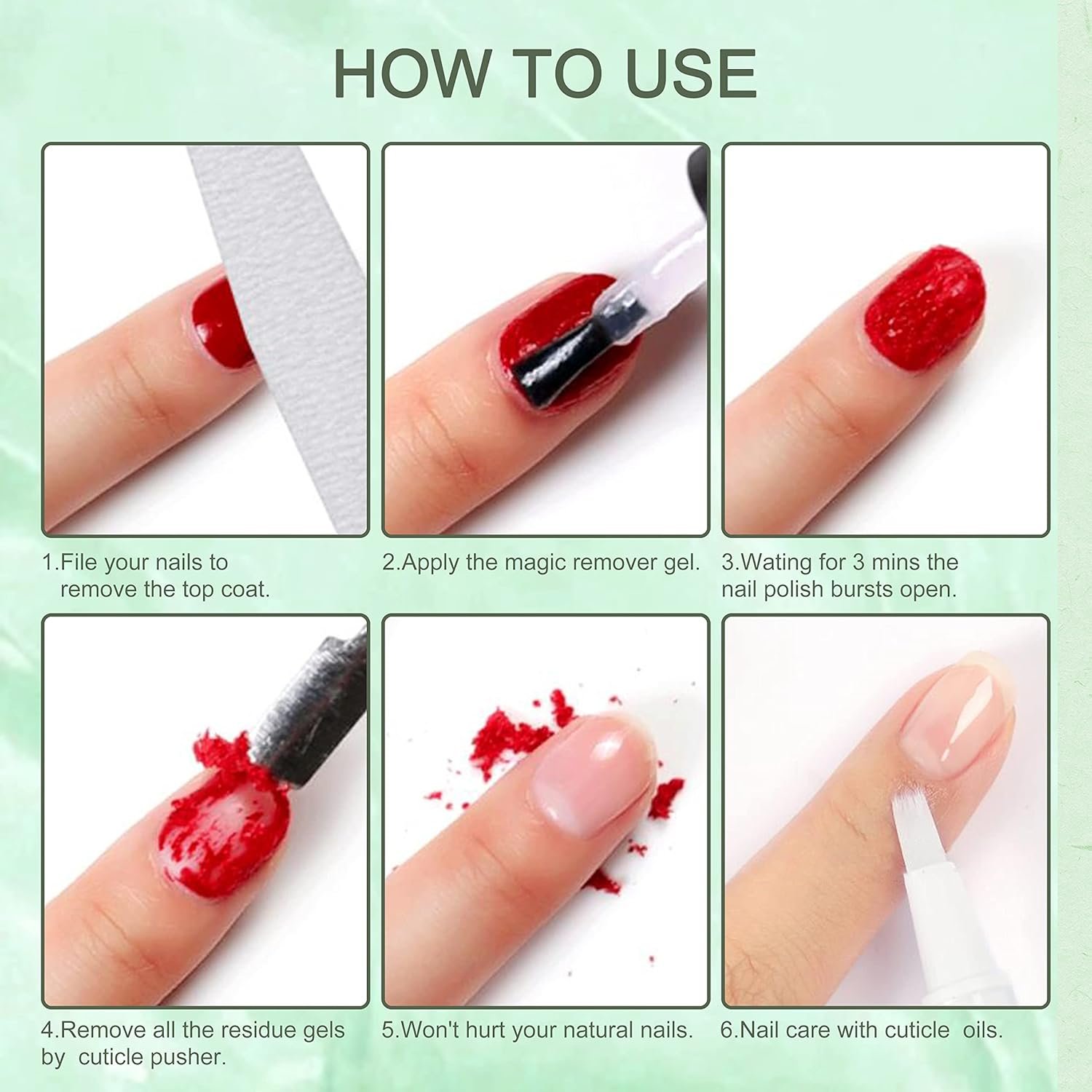 HOW TO USE

1.File your nails to remove the top coat.

2.Apply the magic remover gel.

3.Wating for 3 mins the nail polish bursts open.

4.Remove all the residue gels by cuticle pusher.

5.Won't hurt your natural nails.

6.Nail care with cuticle oils.