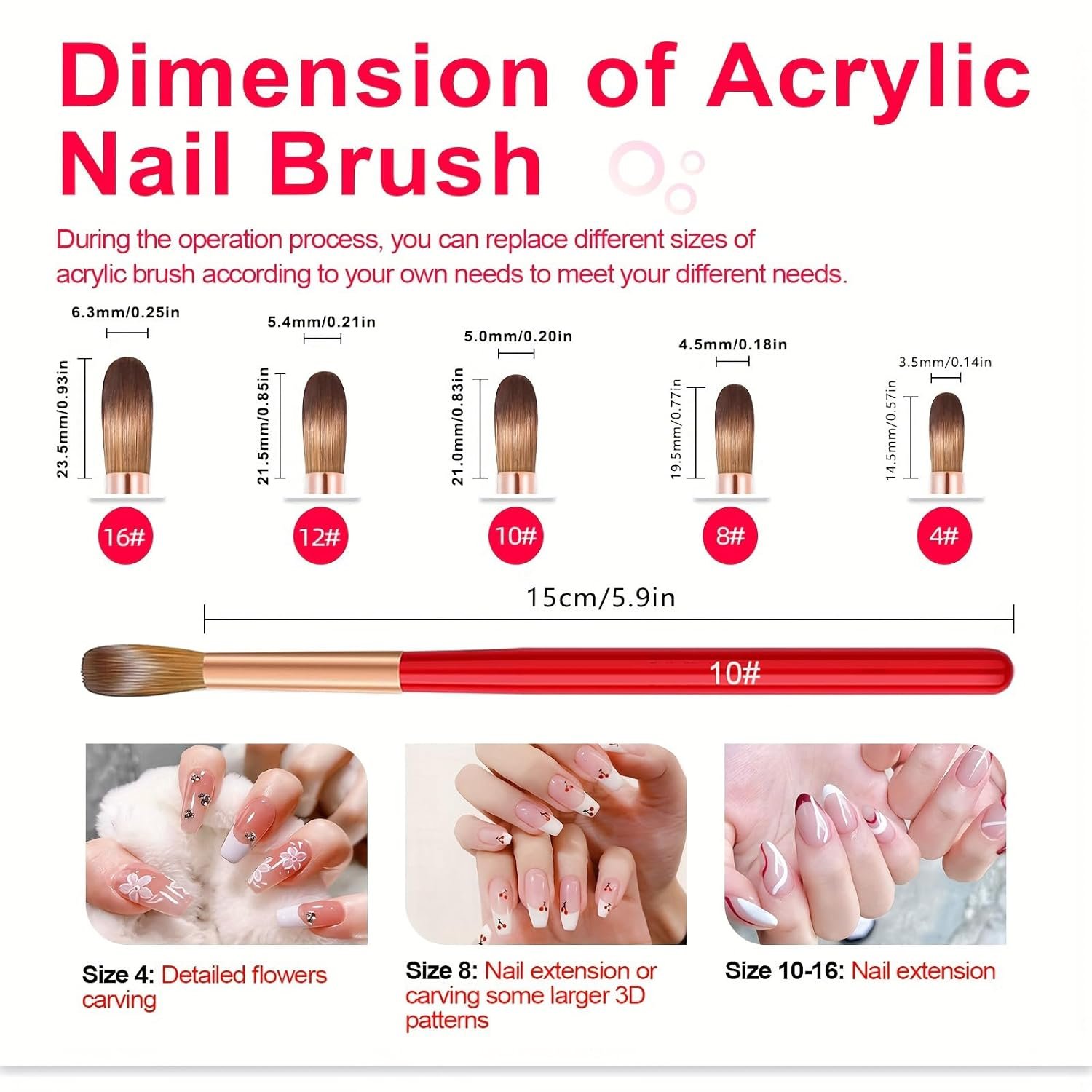 Dimension of Acrylic Nail Brush

During the operation process, you can replace different sizes of acrylic brush according to your own needs to meet your different needs.

6.3mm/0.25in
23.5mm/0.93in
16#

5.4mm/0.21in
21.5mm/0.85in
12#

5.0mm/0.20in
21.0mm/0.83in
10#

4.5mm/0.18in
19.5mm/0.77in
8#

3.5mm/0.14in
14.5mm/0.57in
4#

15cm/5.9in

10#

Size 4: Detailed flowers carving

Size 8: Nail extension or carving some larger 3D patterns

Size 10-16: Nail extension