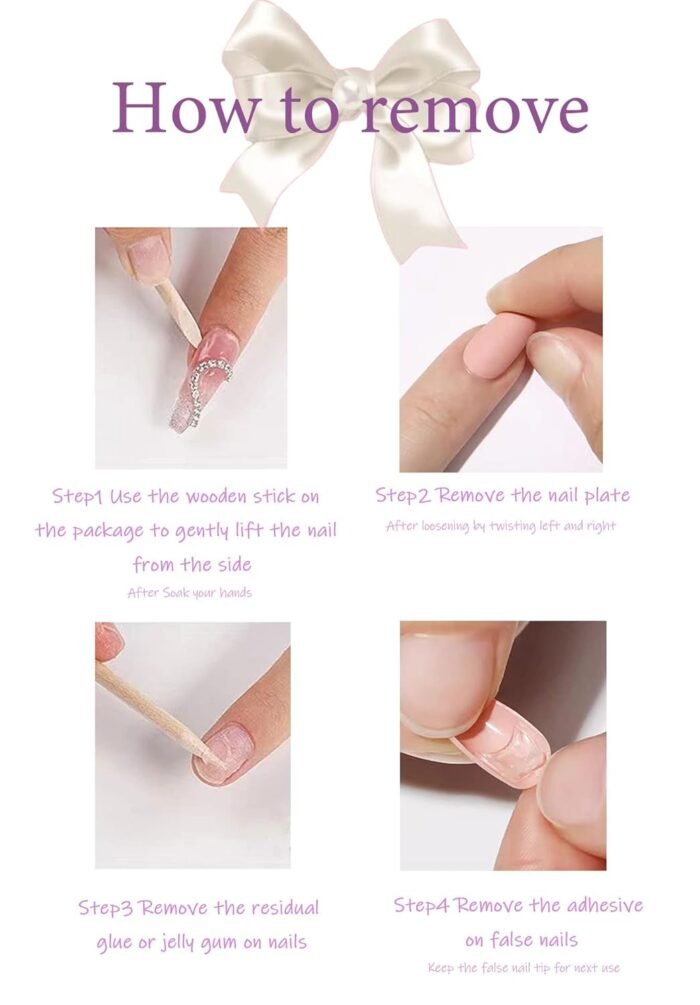 How to remove

Step1 Use the wooden stick on the package to gently lift the nail from the side

After Soak your hands

Step2 Remove the nail plate

After loosening by twisting left and right

Step3 Remove the residual glue or jelly gum on nails

Step4 Remove the adhesive on false nails

Keep the false nail tip for next use