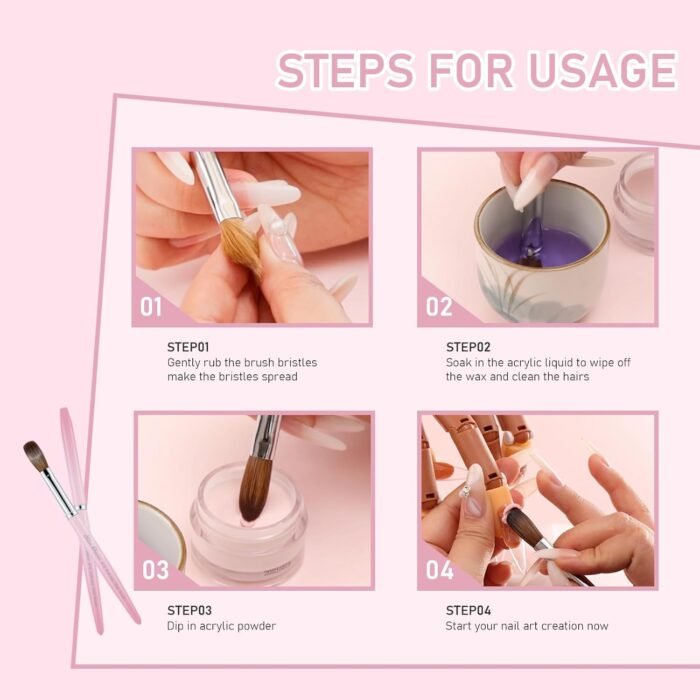 STEPS FOR USAGE

01

STEP01
Gently rub the brush bristles make the bristles spread

02

STEP02
Soak in the acrylic liquid to wipe off the wax and clean the hairs

03

STEP03
Dip in acrylic powder

04

STEP04
Start your nail art creation now