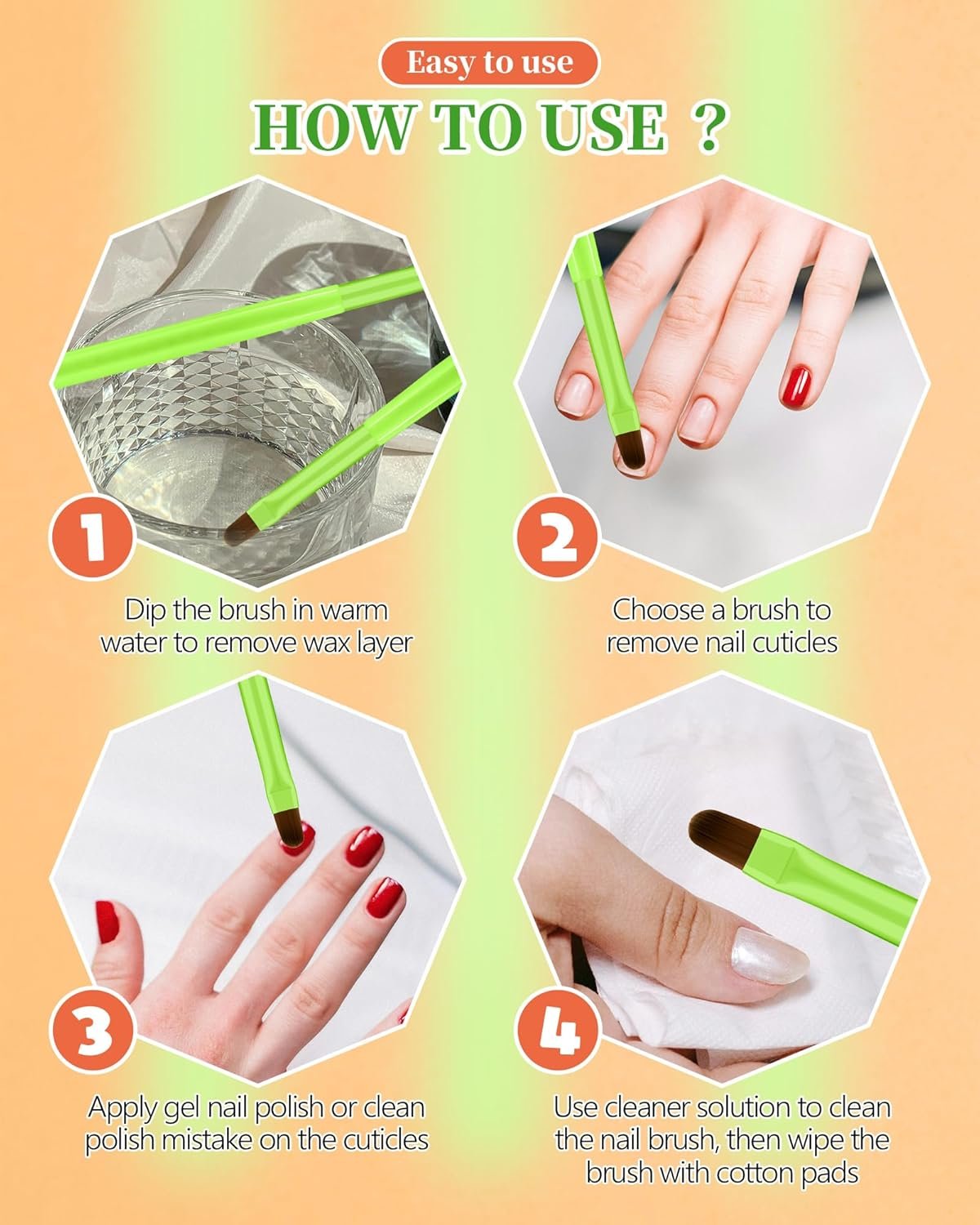 Easy to use

HOW TO USE ?

1

Dip the brush in warm water to remove wax layer

2

Choose a brush to remove nail cuticles

3

Apply gel nail polish or clean polish mistake on the cuticles

4

Use cleaner solution to clean the nail brush, then wipe the brush with cotton pads