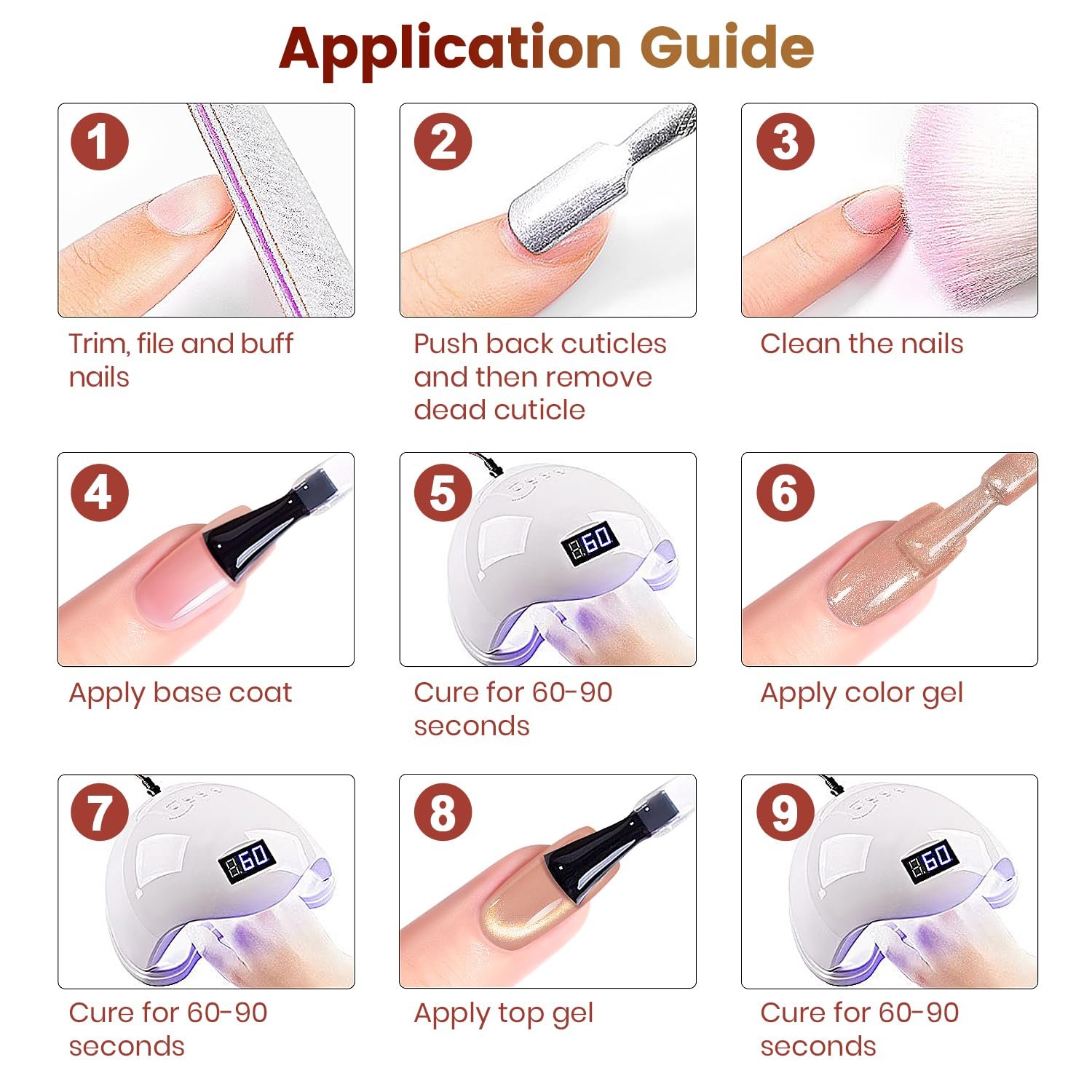 Application Guide

1

Trim, file and buff nails

2

Push back cuticles and then remove dead cuticle

3

Clean the nails

4

Apply base coat

5

60

Cure for 60-90 seconds

6

Apply color gel

7

60

Cure for 60-90 seconds

8

Apply top gel

9

60

Cure for 60-90 seconds