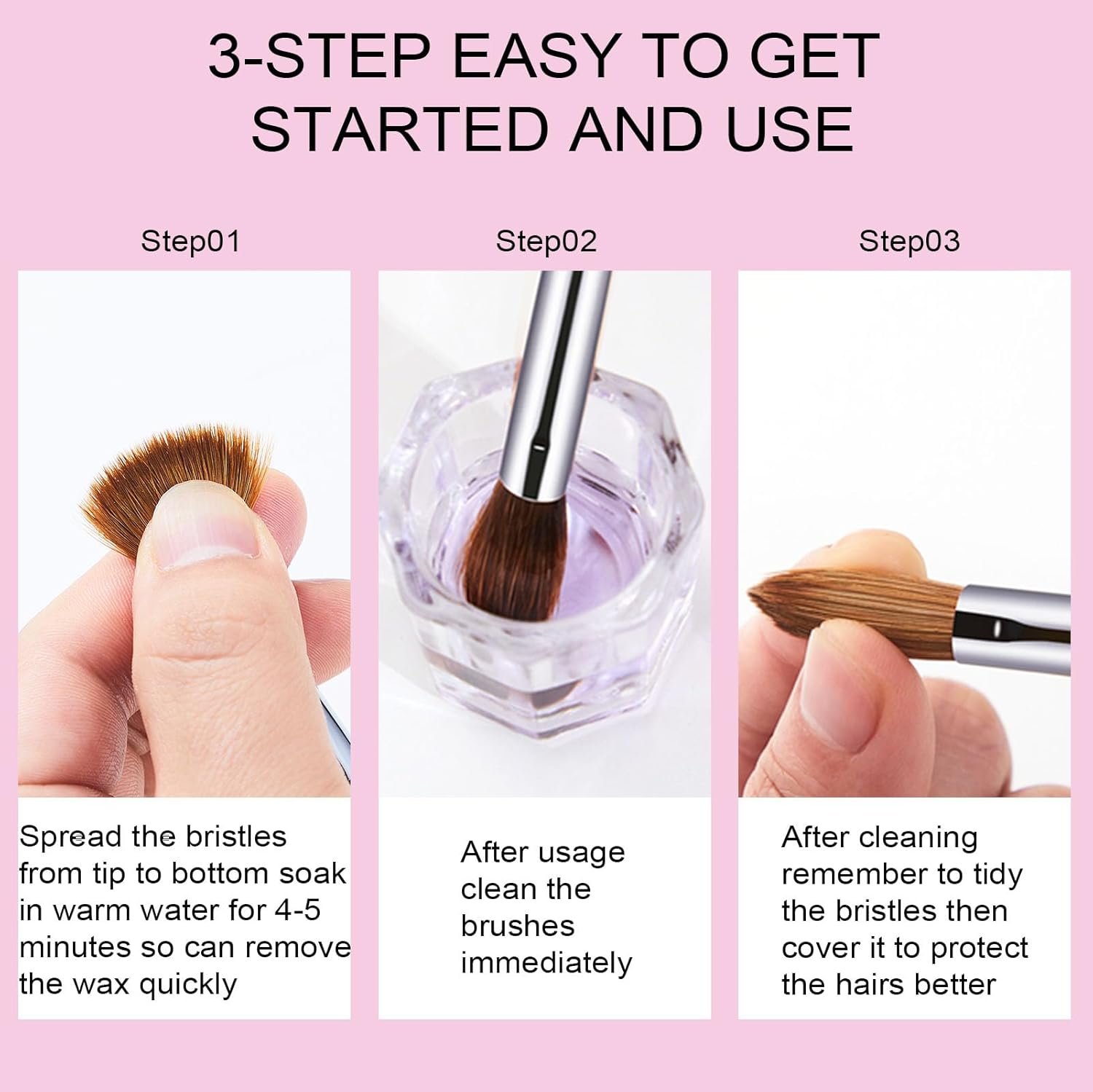 3-STEP EASY TO GET STARTED AND USE

Step01

Spread the bristles from tip to bottom soak in warm water for 4-5 minutes so can remove the wax quickly

Step02

After usage clean the brushes immediately

Step03

After cleaning remember to tidy the bristles then cover it to protect the hairs better