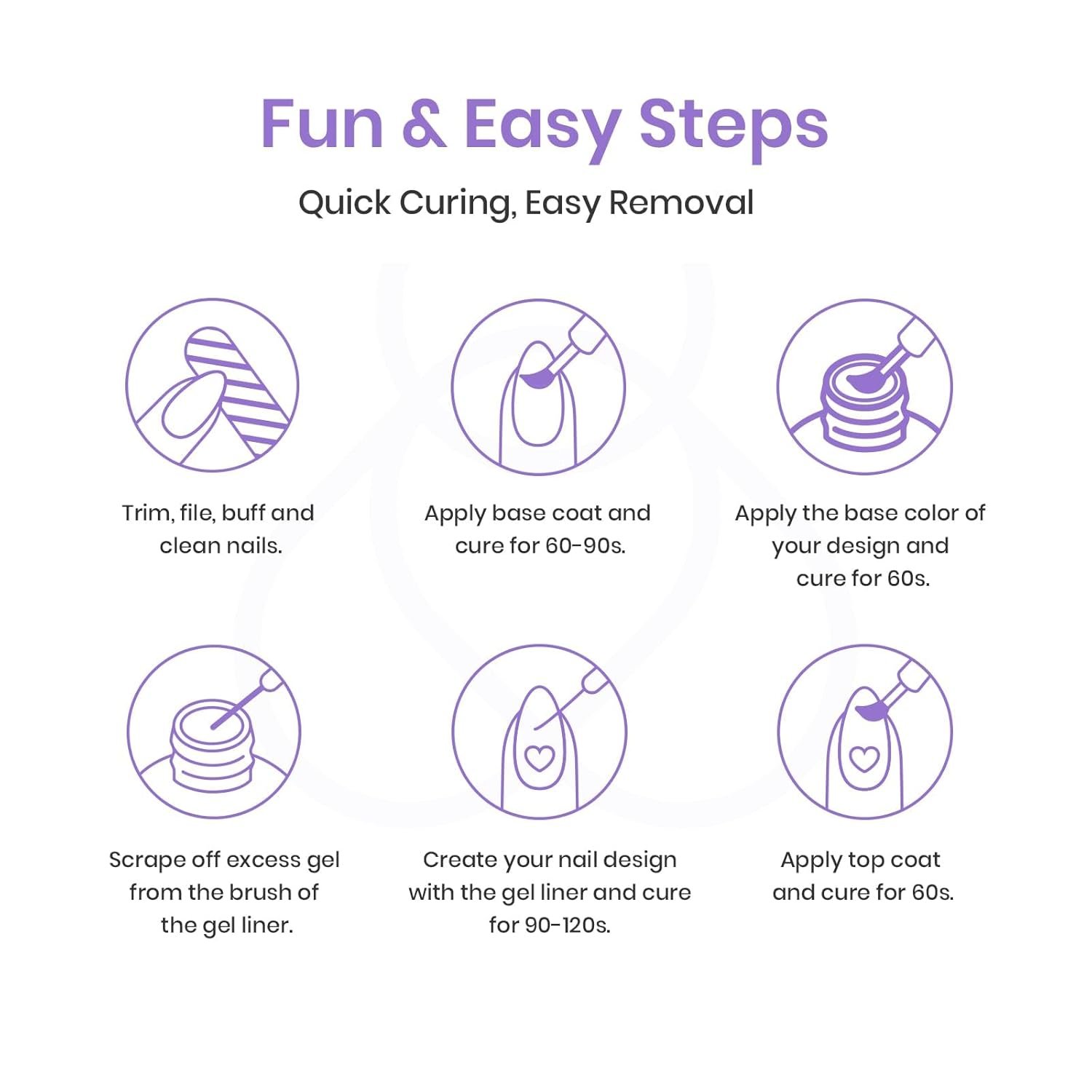 Fun & Easy Steps

Quick Curing, Easy Removal

Trim, file, buff and clean nails.

Apply base coat and cure for 60-90s.

Apply the base color of your design and cure for 60s.

Scrape off excess gel from the brush of the gel liner.

Create your nail design with the gel liner and cure for 90-120s.

Apply top coat and cure for 60s.