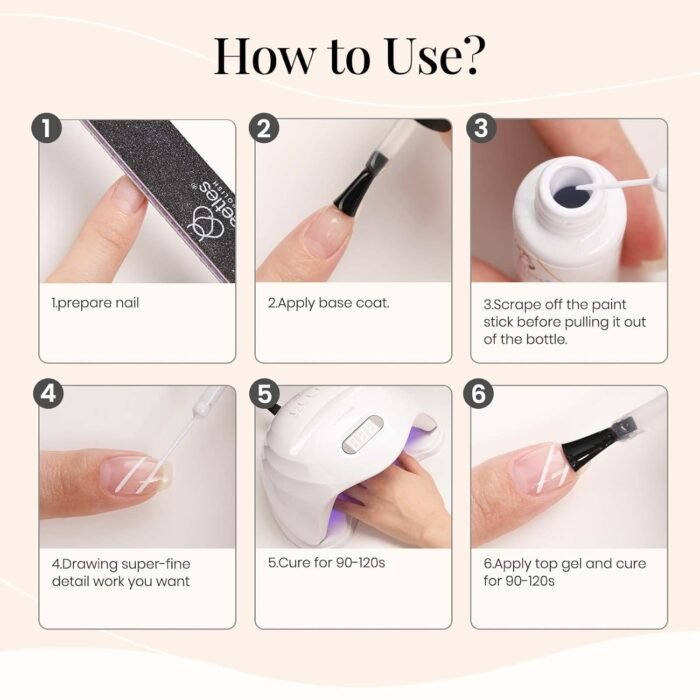 How to Use?

1

1.prepare nail

2

2.Apply base coat.

3

3.Scrape off the paint stick before pulling it out of the bottle.

4

4.Drawing super-fine detail work you want

5

5.Cure for 90-120s

6

6.Apply top gel and cure for 90-120s