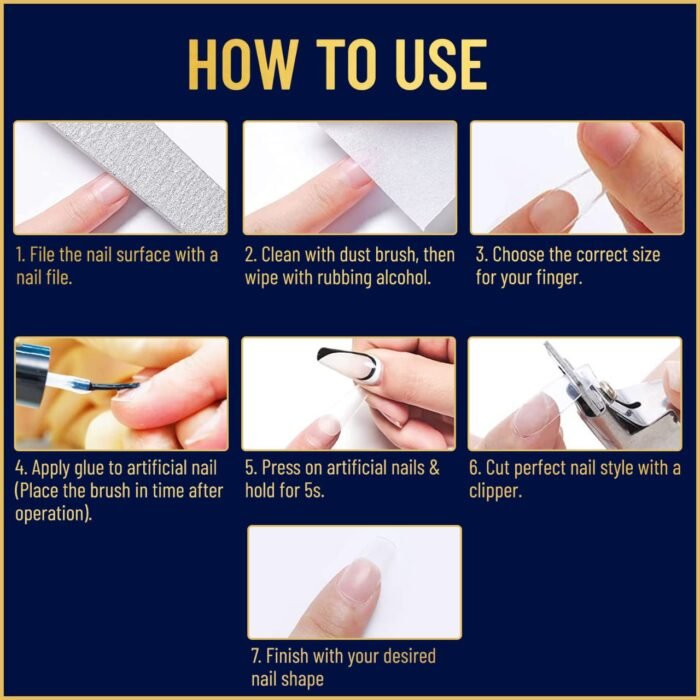 HOW TO USE

1. File the nail surface with a nail file.

2. Clean with dust brush, then wipe with rubbing alcohol.

3. Choose the correct size for your finger.

4. Apply glue to artificial nail (Place the brush in time after operation).

5. Press on artificial nails & hold for 5s.

6. Cut perfect nail style with a clipper.

7. Finish with your desired nail shape