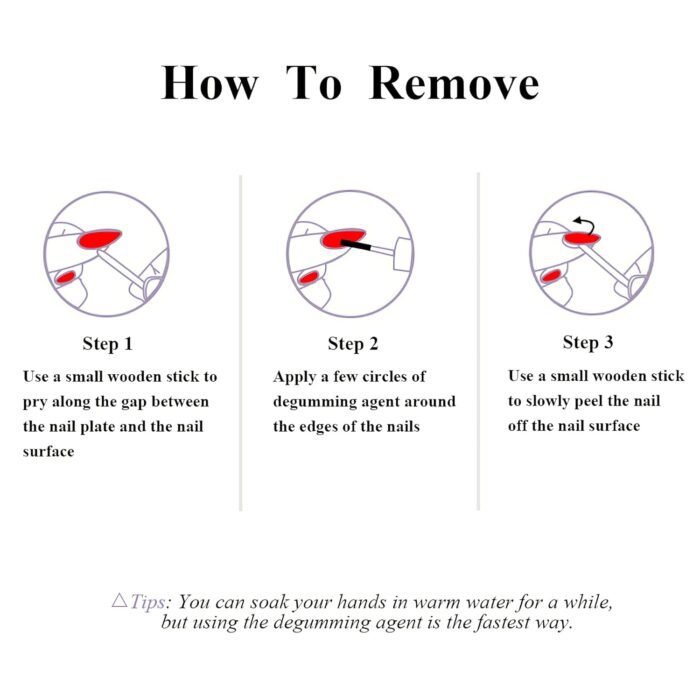 How To Remove

Step 1

Use a small wooden stick to pry along the gap between the nail plate and the nail surface

Step 2

Apply a few circles of degumming agent around the edges of the nails

Step 3

Use a small wooden stick to slowly peel the nail off the nail surface

△Tips: You can soak your hands in warm water for a while, but using the degumming agent is the fastest way.