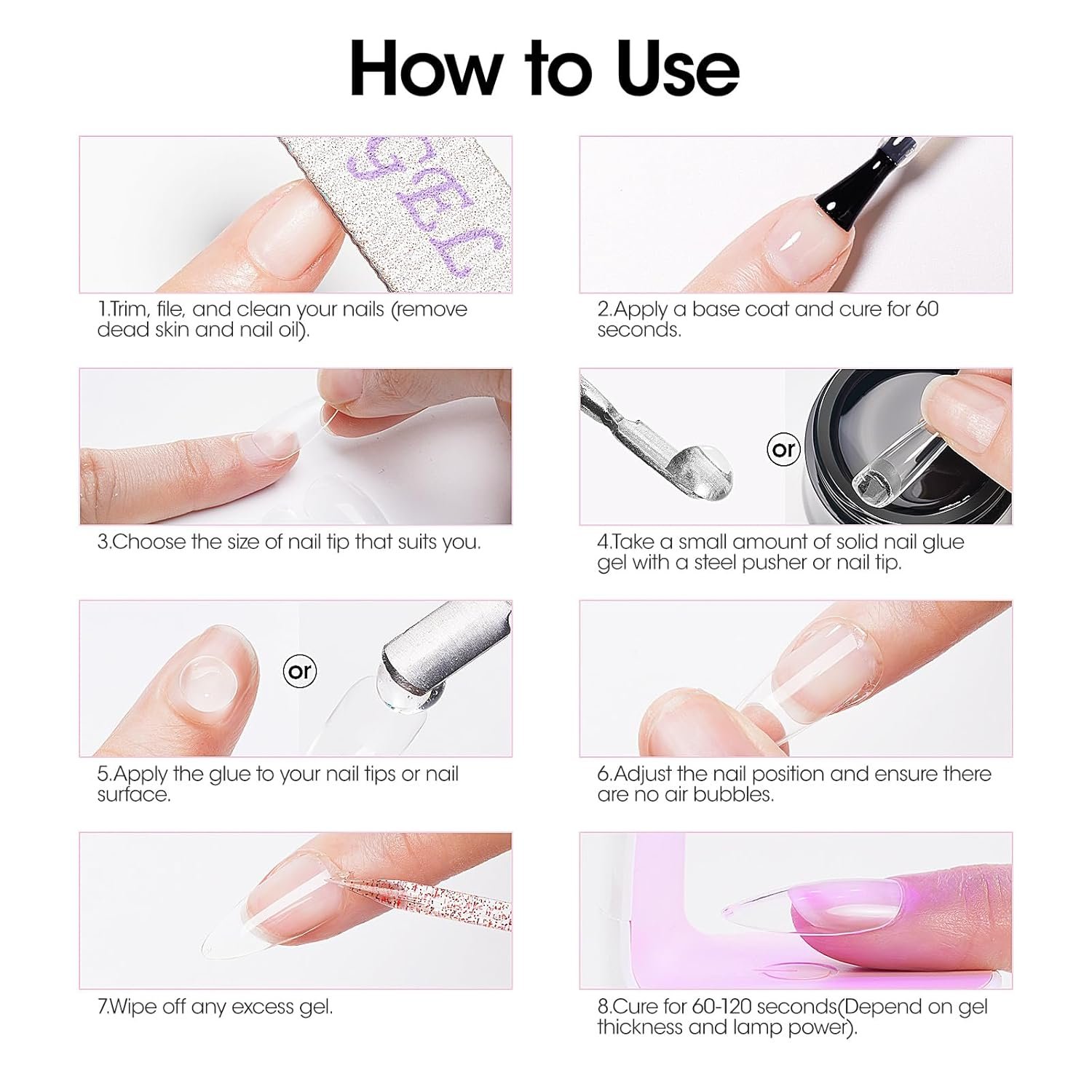 How to Use

GEL

1.Trim, file, and clean your nails (remove dead skin and nail oil).

2.Apply a base coat and cure for 60 seconds.

3.Choose the size of nail tip that suits you.

or

4.Take a small amount of solid nail glue gel with a steel pusher or nail tip.

or

5.Apply the glue to your nail tips or nail surface.

6.Adjust the nail position and ensure there are no air bubbles.

7.Wipe off any excess gel.

8.Cure for 60-120 seconds(Depend on gel thickness and lamp power).