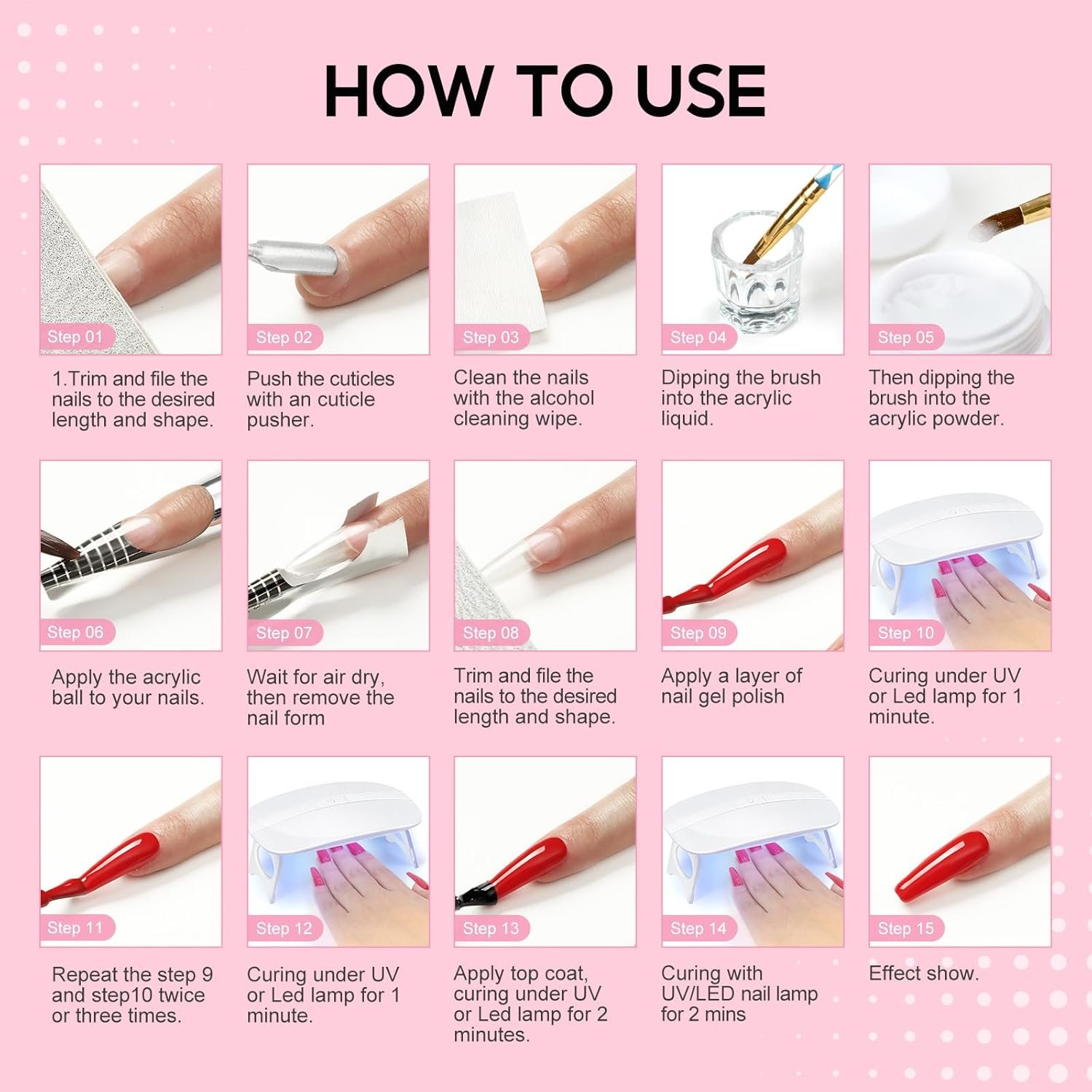 HOW TO USE

Step 01
1.Trim and file the nails to the desired length and shape.

Step 02
Push the cuticles with an cuticle pusher.

Step 03
Clean the nails with the alcohol cleaning wipe.

Step 04
Dipping the brush into the acrylic liquid.

Step 05
Then dipping the brush into the acrylic powder.

Step 06
Apply the acrylic ball to your nails.

Step 07
Wait for air dry, then remove the nail form

Step 08
Trim and file the nails to the desired length and shape.

Step 09
Apply a layer of nail gel polish

Step 10
Curing under UV or Led lamp for 1 minute.

Step 11
Repeat the step 9 and step10 twice or three times.

Step 12
Curing under UV or Led lamp for 1 minute.

Step 13
Apply top coat, curing under UV or Led lamp for 2 minutes.

Step 14
Curing with UV/LED nail lamp for 2 mins

Step 15
Effect show.