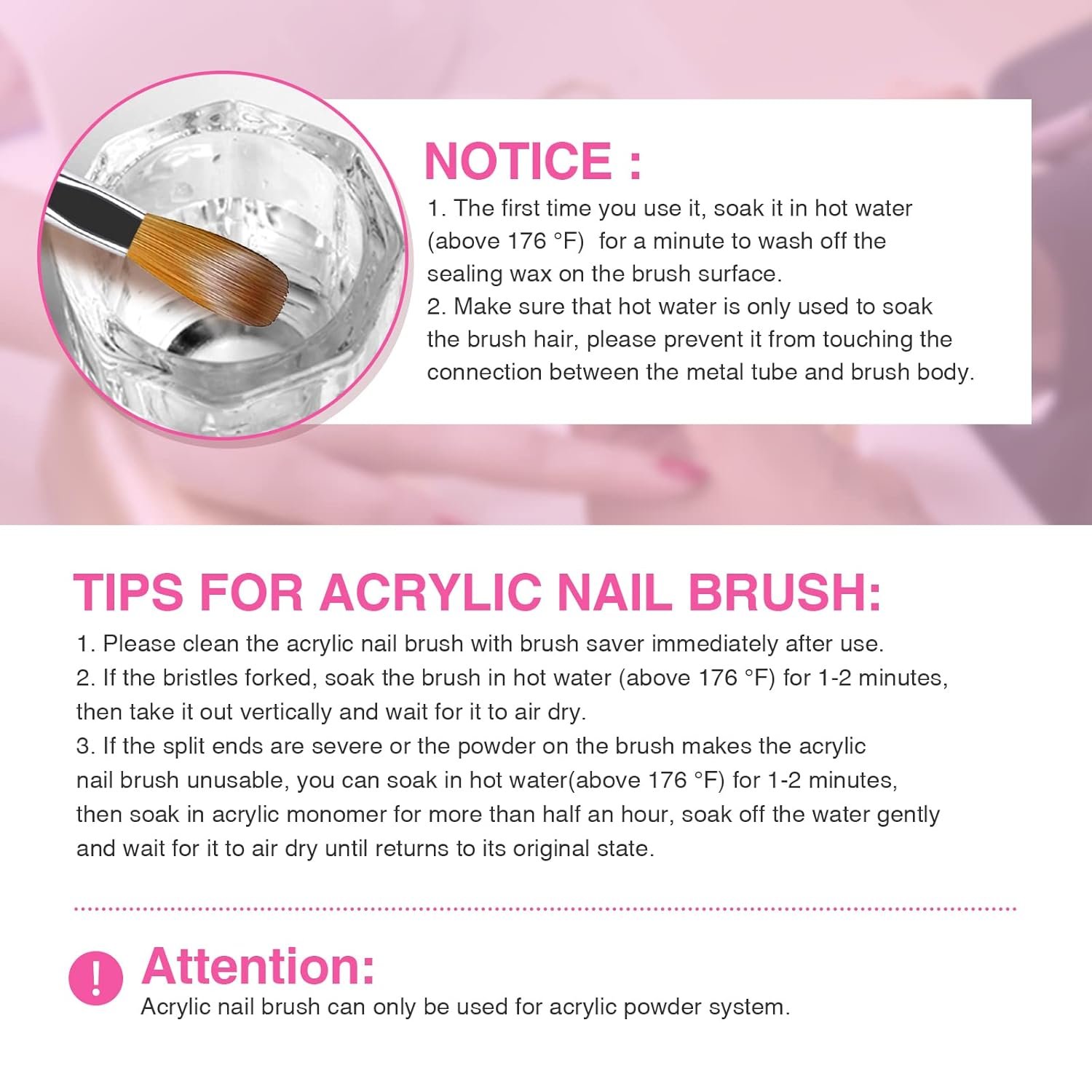 NOTICE :

1. The first time you use it, soak it in hot water (above 176 °F) for a minute to wash off the sealing wax on the brush surface.
2. Make sure that hot water is only used to soak the brush hair, please prevent it from touching the connection between the metal tube and brush body.

TIPS FOR ACRYLIC NAIL BRUSH:

1. Please clean the acrylic nail brush with brush saver immediately after use.
2. If the bristles forked, soak the brush in hot water (above 176 °F) for 1-2 minutes, then take it out vertically and wait for it to air dry.
3. If the split ends are severe or the powder on the brush makes the acrylic nail brush unusable, you can soak in hot water(above 176 °F) for 1-2 minutes, then soak in acrylic monomer for more than half an hour, soak off the water gently and wait for it to air dry until returns to its original state.

!
Attention:
Acrylic nail brush can only be used for acrylic powder system.