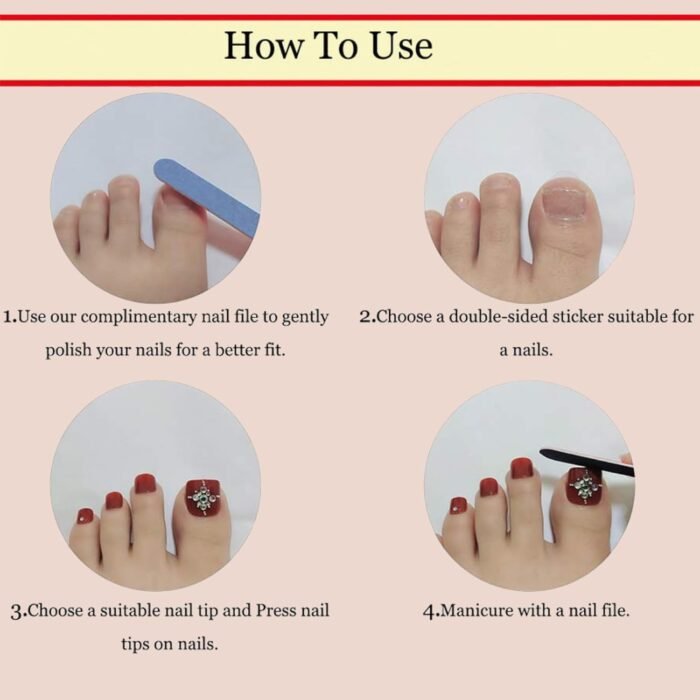 How To Use

1.Use our complimentary nail file to gently polish your nails for a better fit.

2.Choose a double-sided sticker suitable for a nails.

3.Choose a suitable nail tip and Press nail tips on nails.

4.Manicure with a nail file.