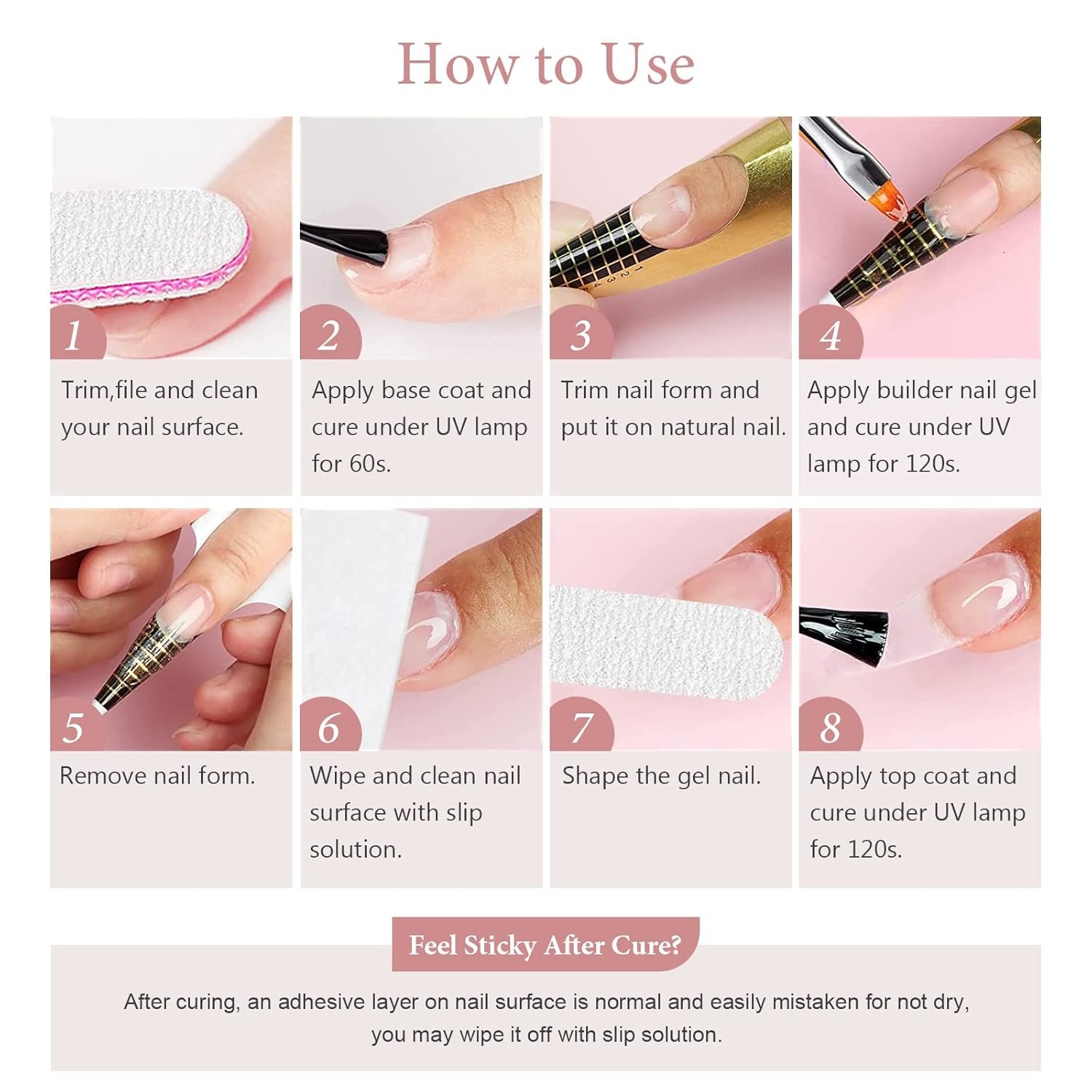 How to Use

1
Trim,file and clean your nail surface.

2
Apply base coat and cure under UV lamp for 60s.

3
Trim nail form and put it on natural nail.

4
Apply builder nail gel and cure under UV lamp for 120s.

5
Remove nail form.

6
Wipe and clean nail surface with slip solution.

7
Shape the gel nail.

8
Apply top coat and cure under UV lamp for 120s.

Feel Sticky After Cure?

After curing, an adhesive layer on nail surface is normal and easily mistaken for not dry, you may wipe it off with slip solution.