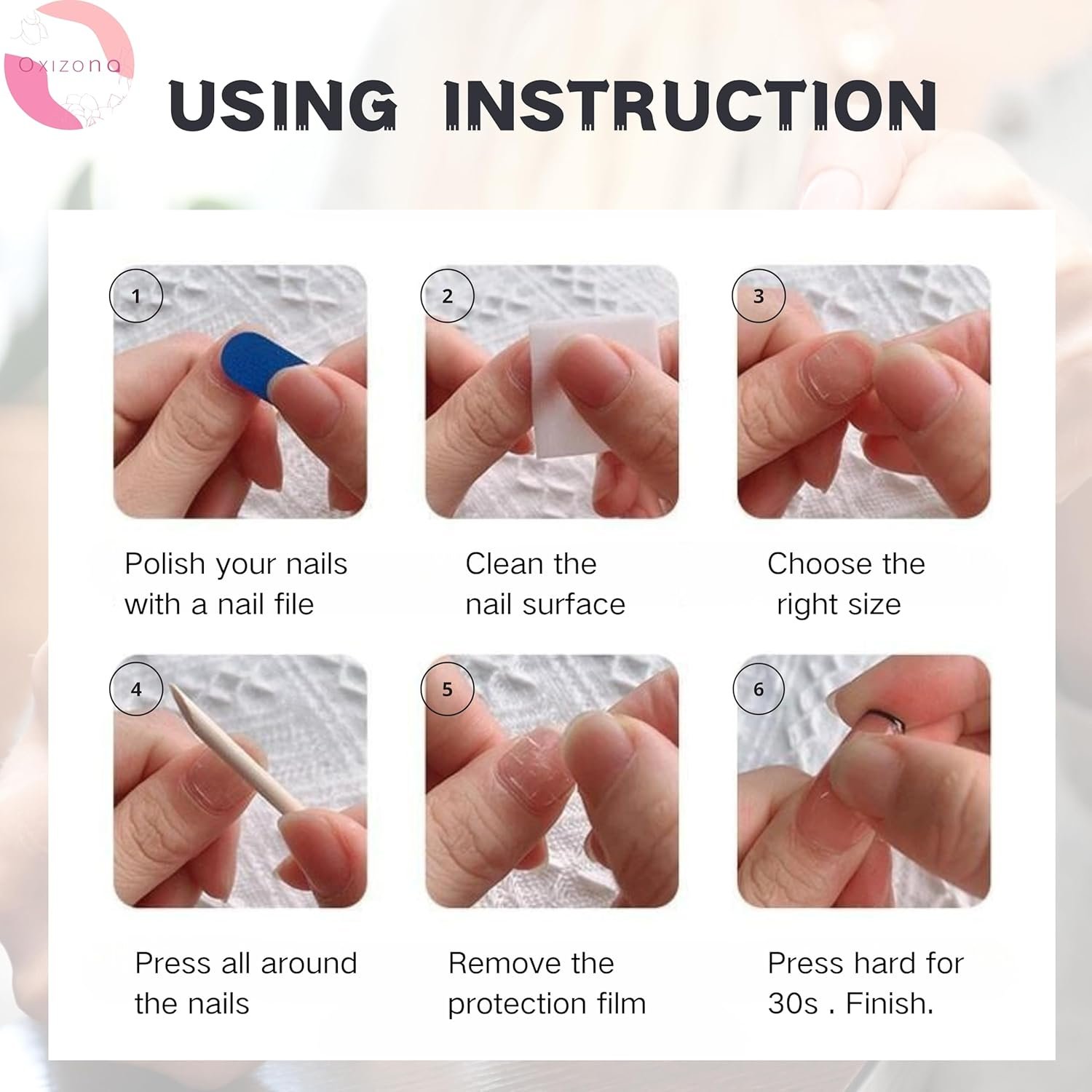 Oxizona

USING INSTRUCTION

1

Polish your nails with a nail file

2

Clean the nail surface

3

Choose the right size

4

Press all around the nails

5

Remove the protection film

6

Press hard for 30s . Finish.