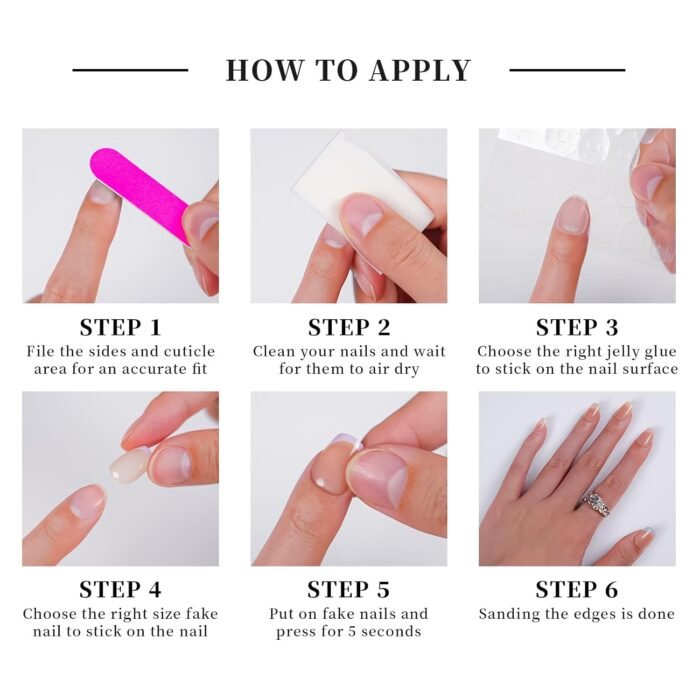 HOW TO APPLY

STEP 1
File the sides and cuticle area for an accurate fit

STEP 2
Clean your nails and wait for them to air dry

STEP 3
Choose the right jelly glue to stick on the nail surface

STEP 4
Choose the right size fake nail to stick on the nail

STEP 5
Put on fake nails and press for 5 seconds

STEP 6
Sanding the edges is done