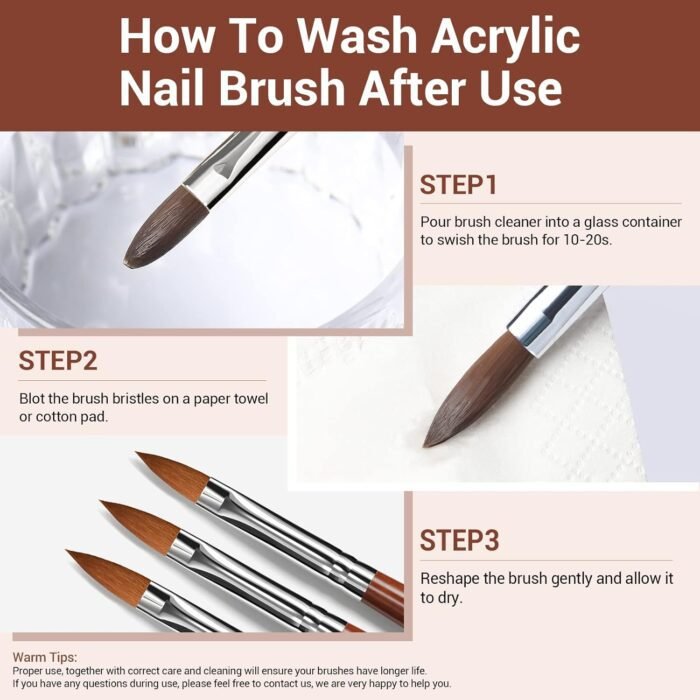 How To Wash Acrylic Nail Brush After Use

STEP1

Pour brush cleaner into a glass container to swish the brush for 10-20s.

STEP2

Blot the brush bristles on a paper towel or cotton pad.

STEP3

Reshape the brush gently and allow it to dry.

Warm Tips:
Proper use, together with correct care and cleaning will ensure your brushes have longer life.
If you have any questions during use, please feel free to contact us, we are very happy to help you.