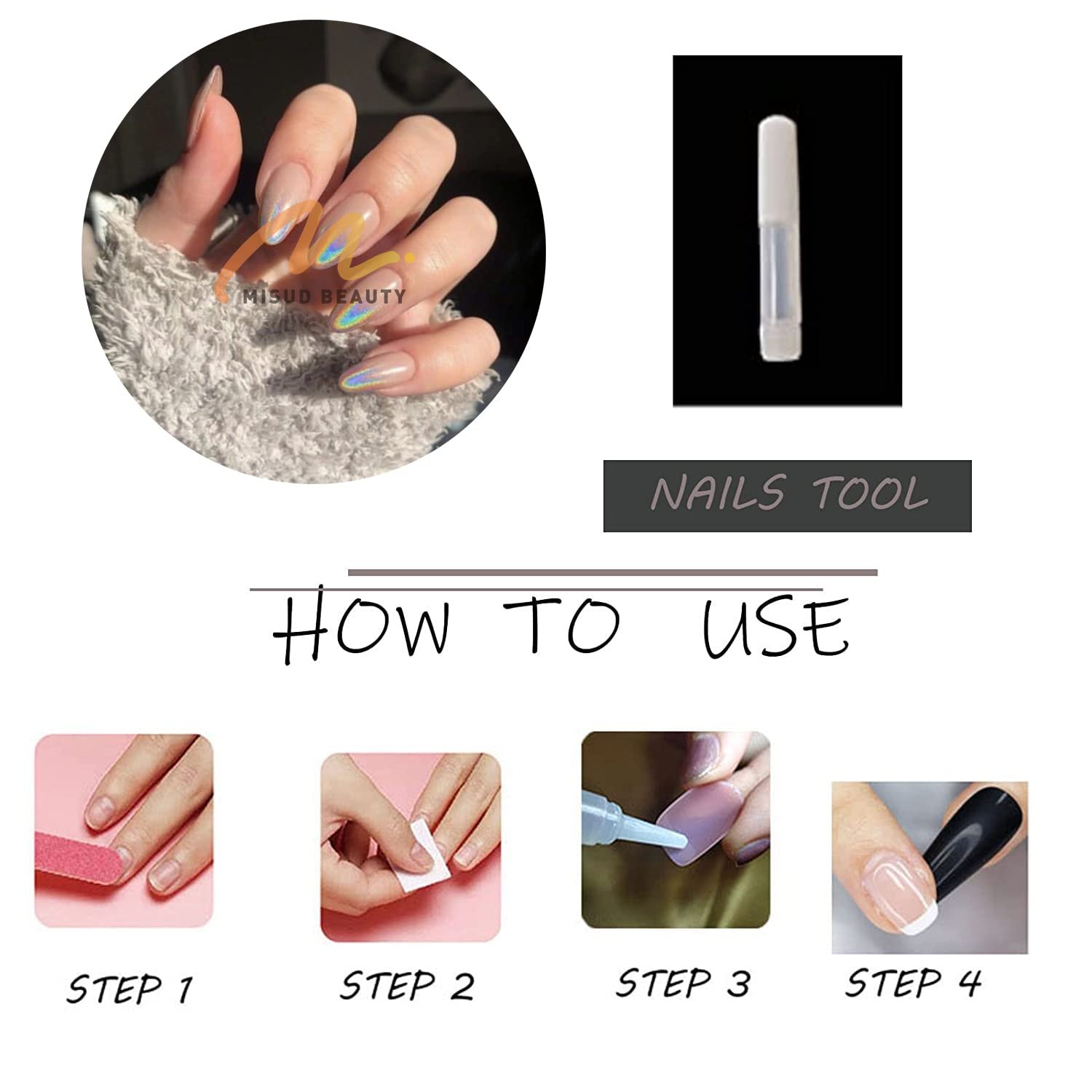 MISUD BEAUTY

NAILS TOOL

HOW TO USE

STEP 1

STEP 2

STEP 3

STEP 4